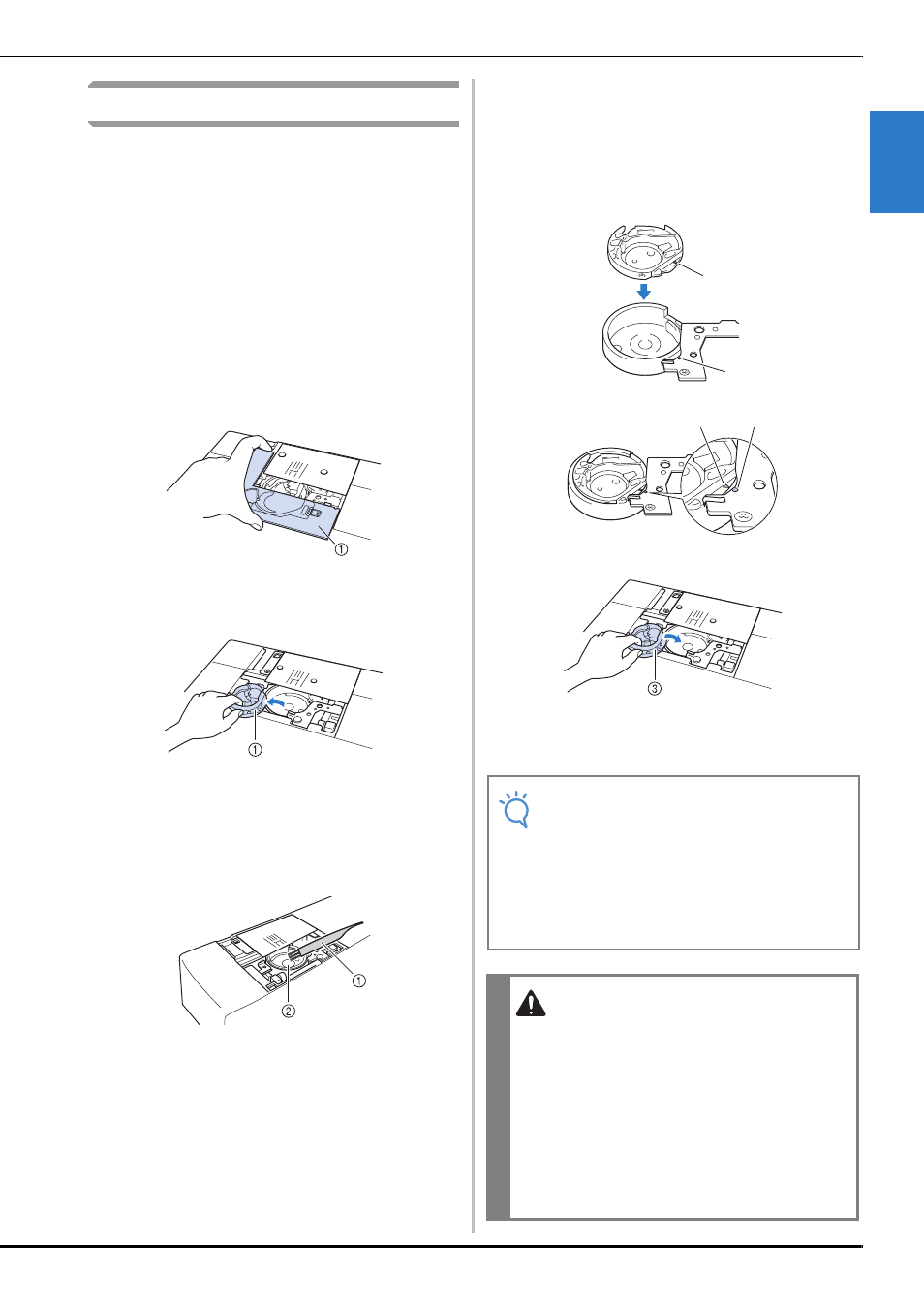 ①

①

①

②

③