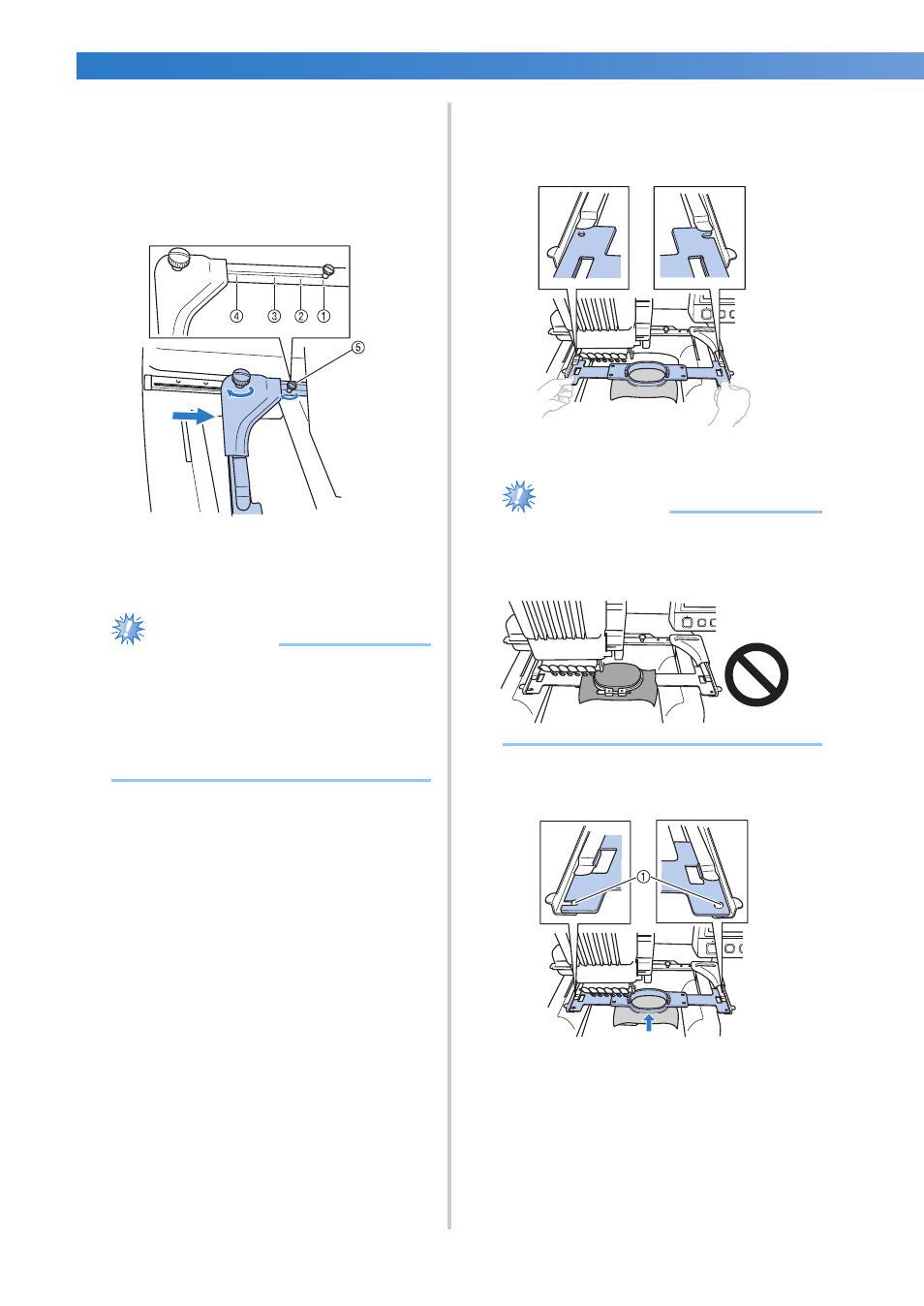 ④ ③ ② ①
⑤

①