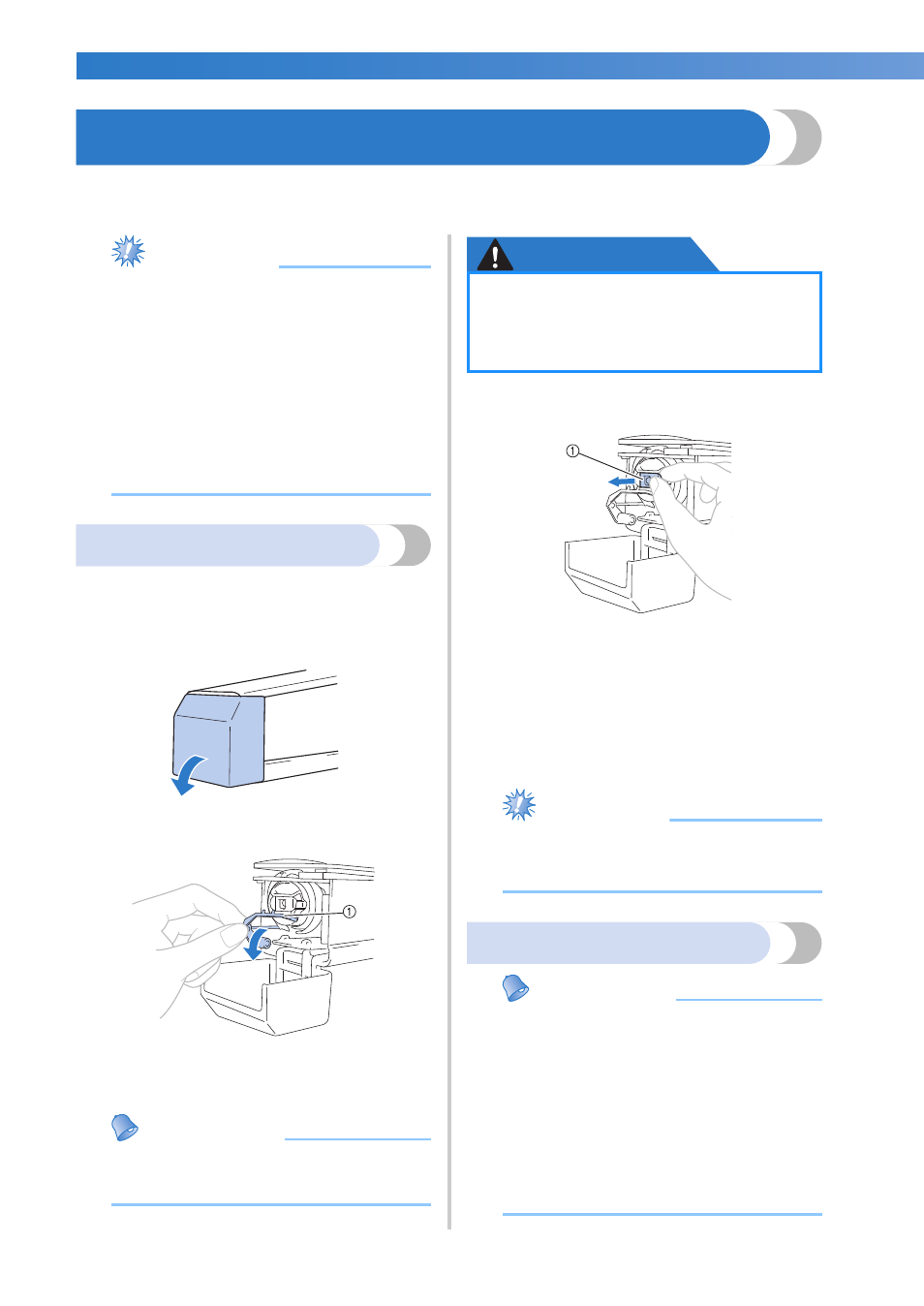 ①

①