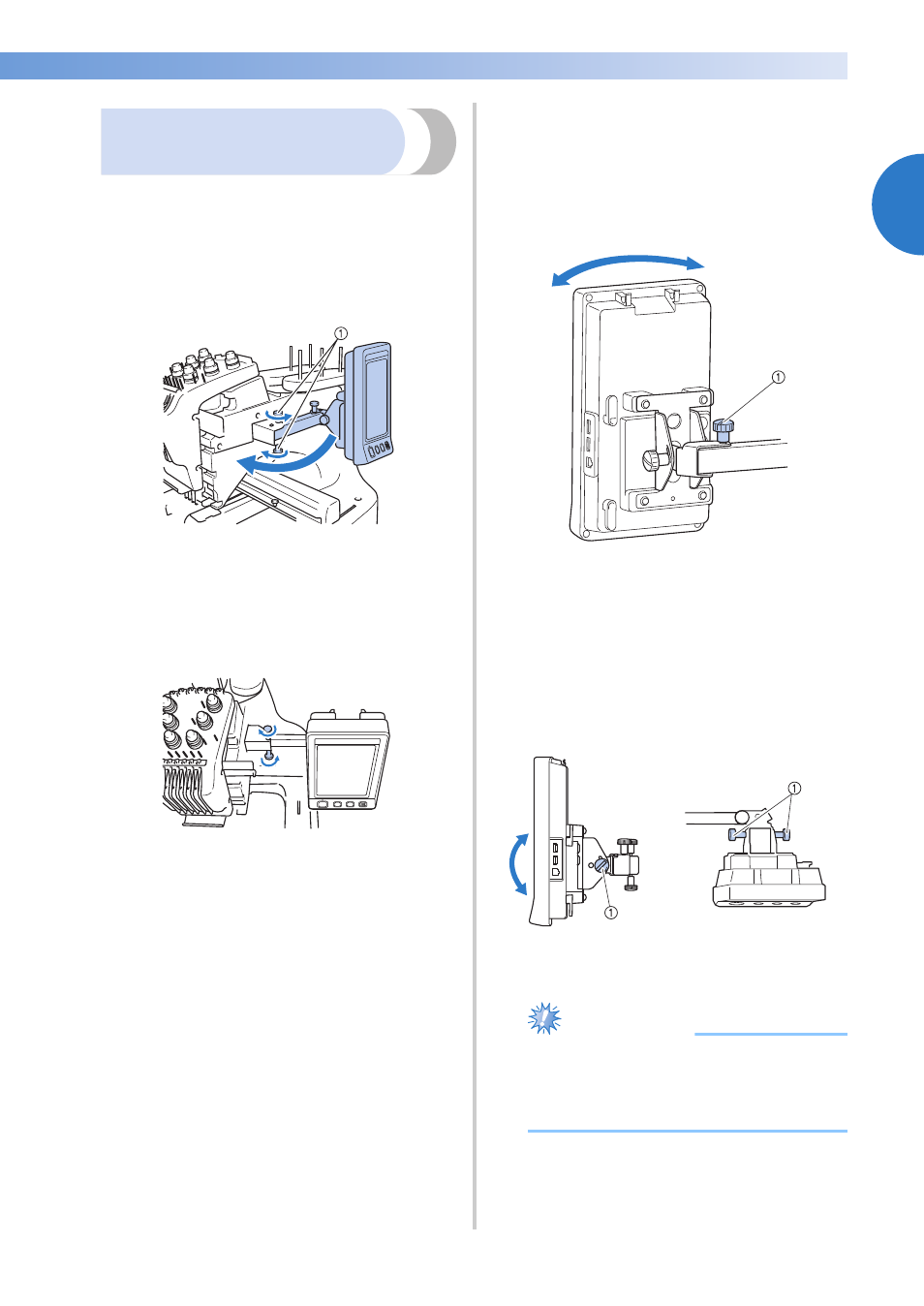 ①

①

①

①