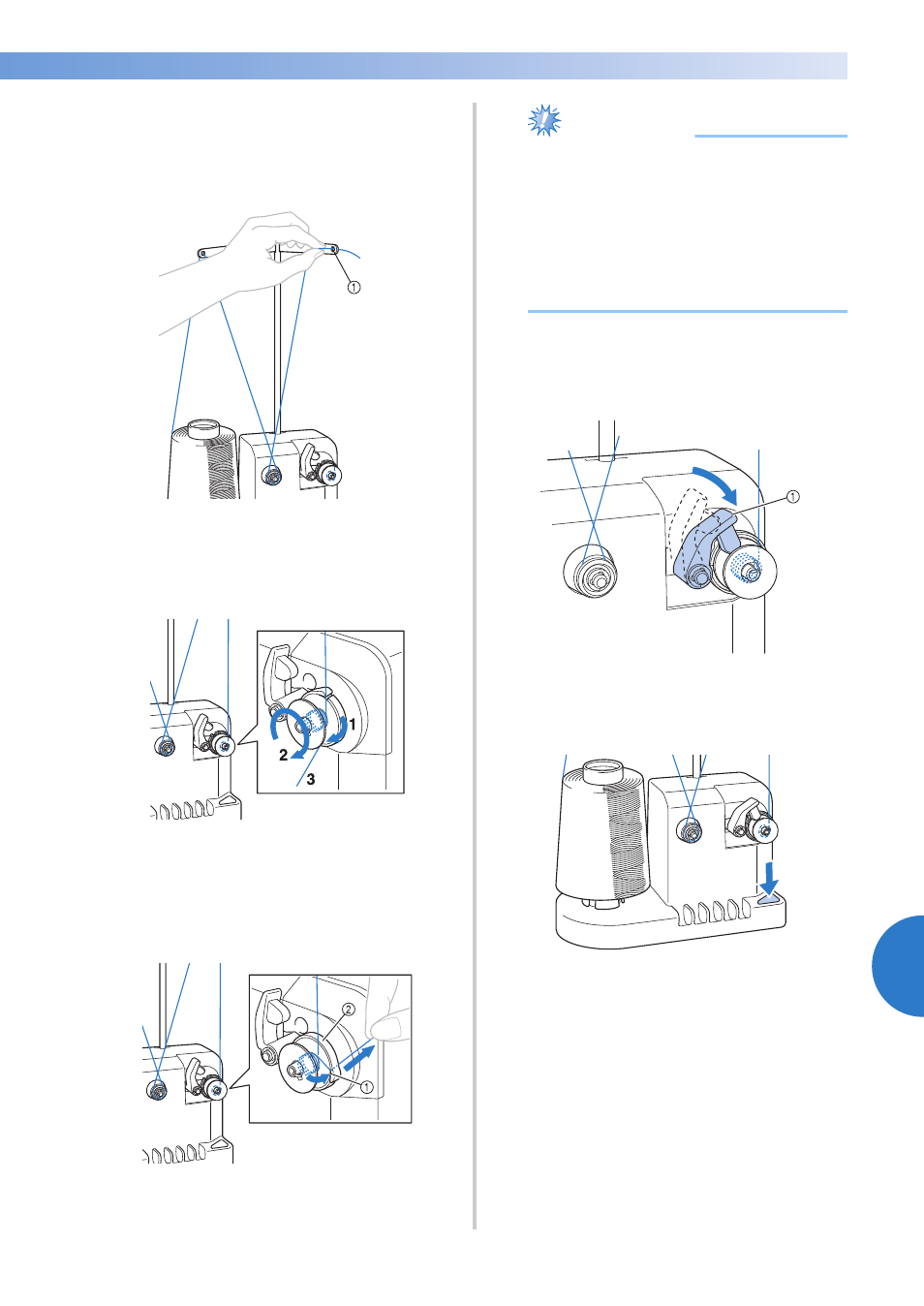 ①

1
2
3

②
①

①