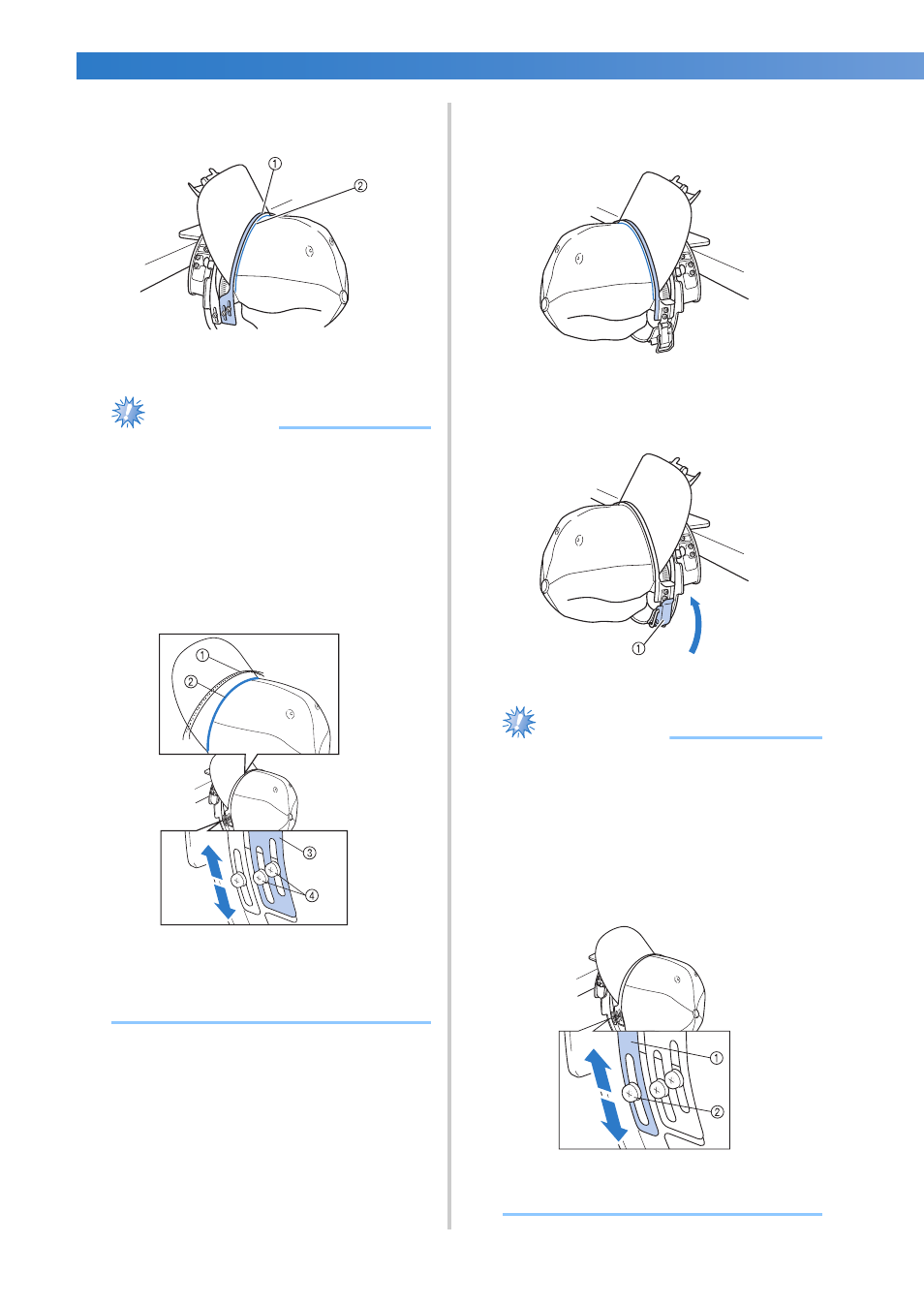 ①
②

①
②
③
④

①

①
②