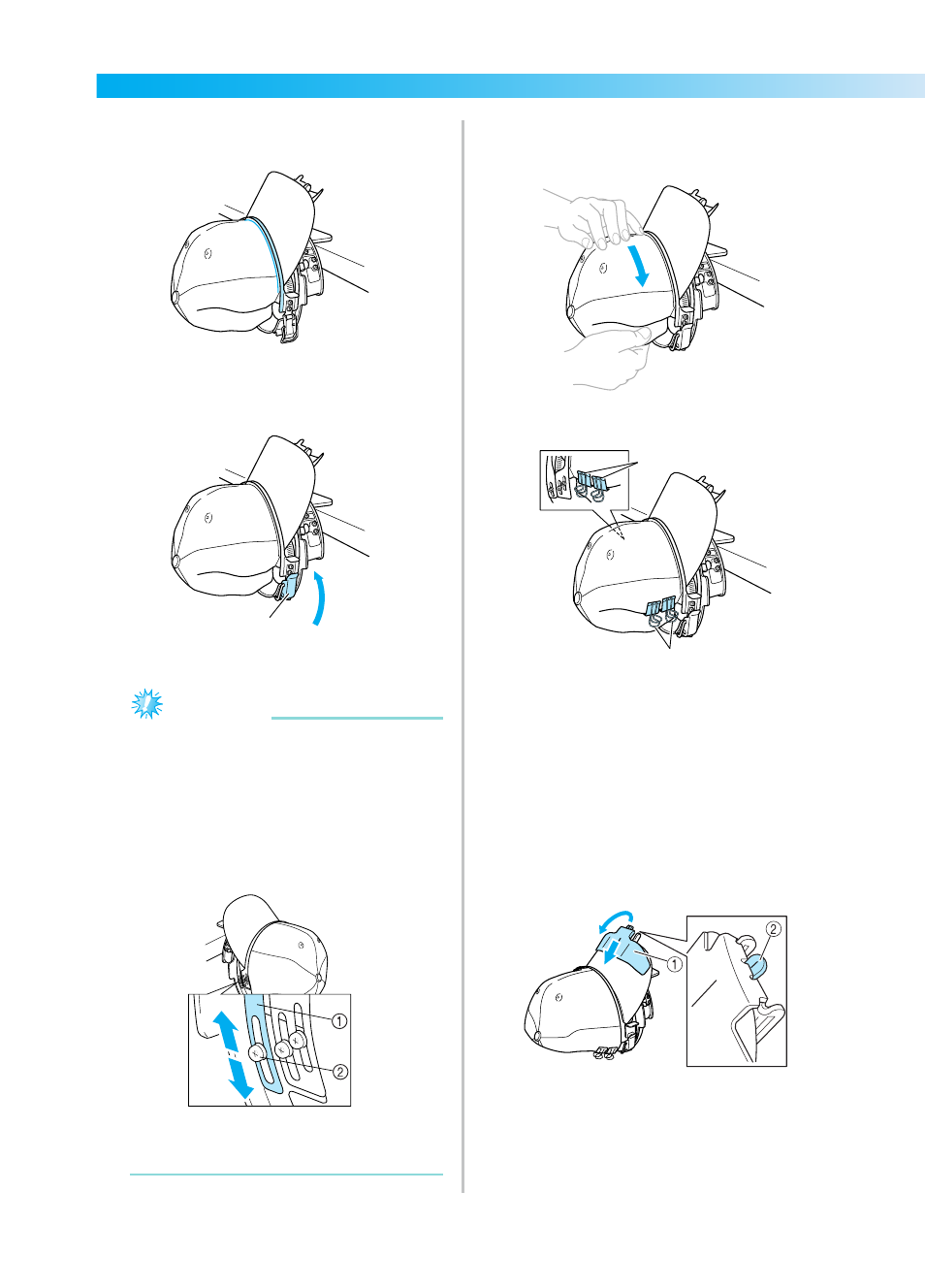 ① ② ① ②