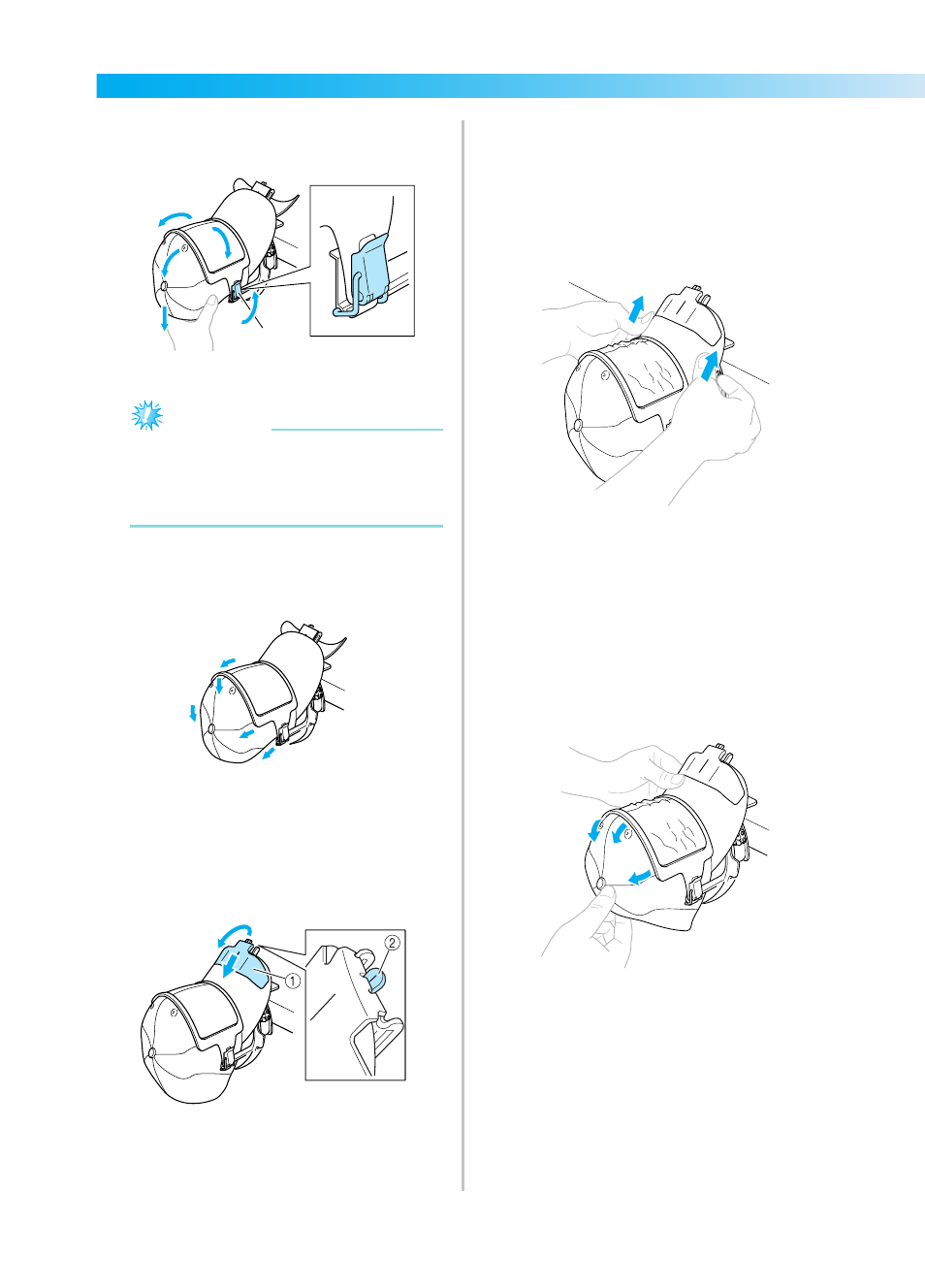 ①

②