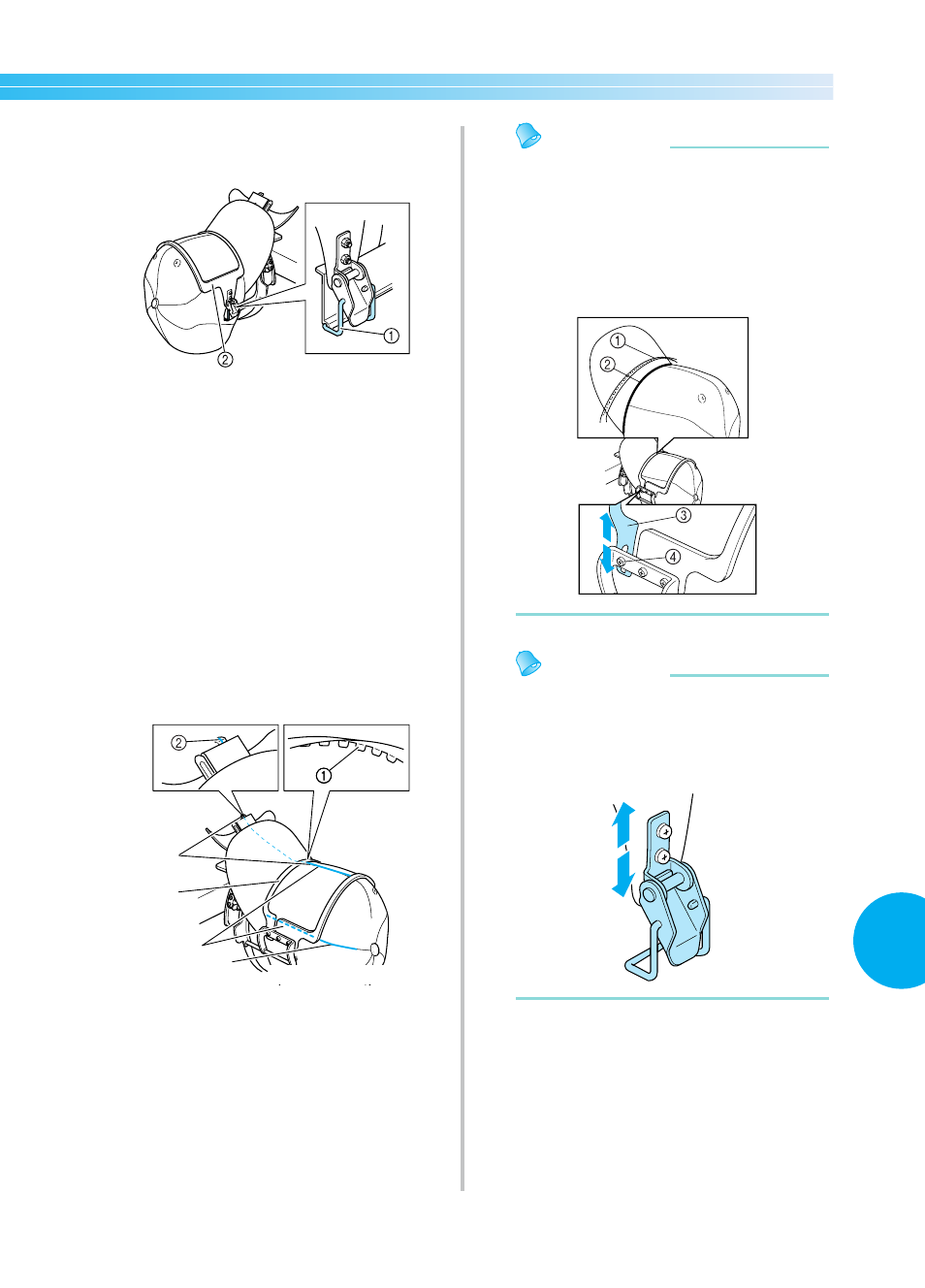 ①

②

①
②

③

④

②

①