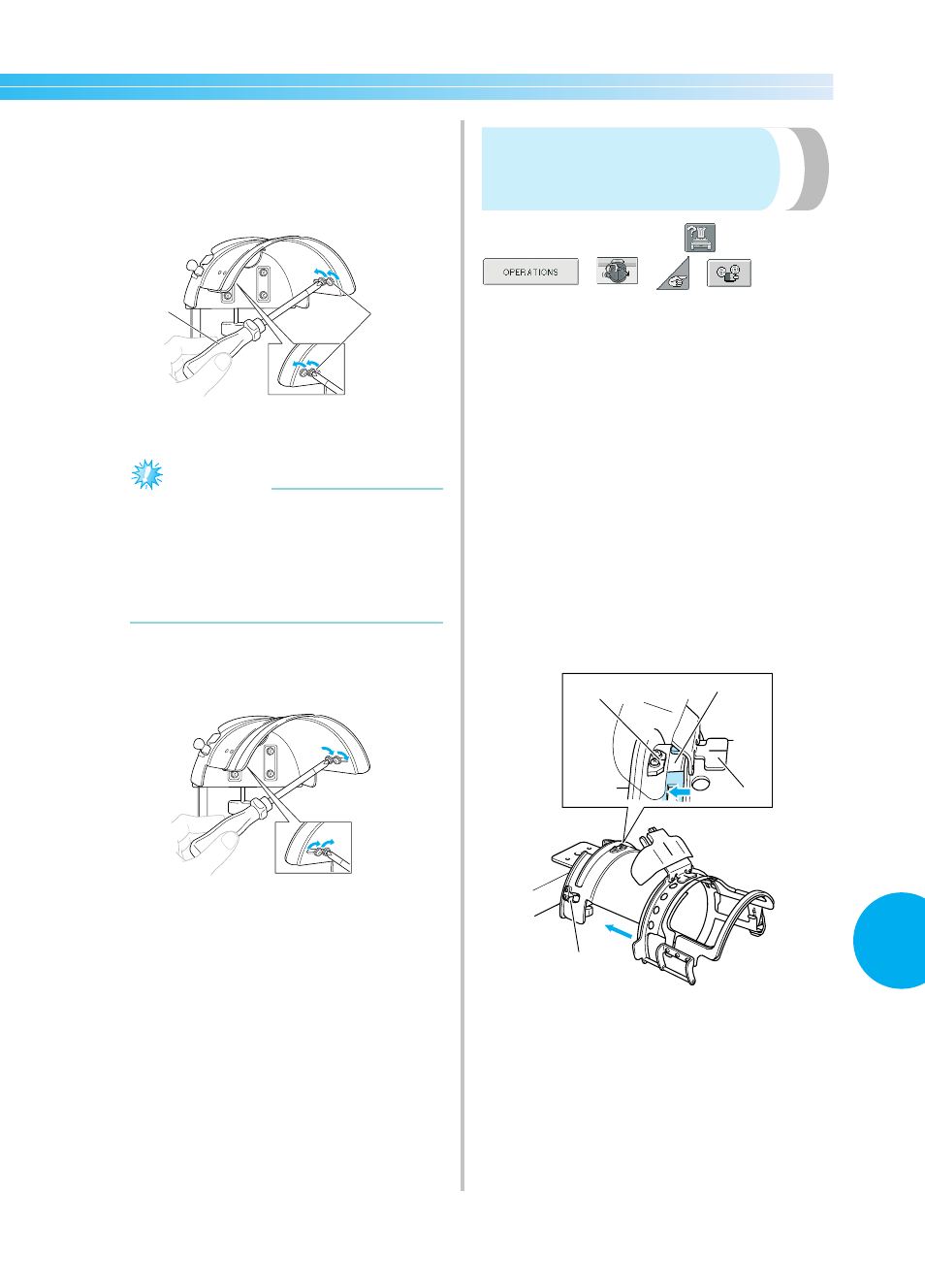 OPERATIONS