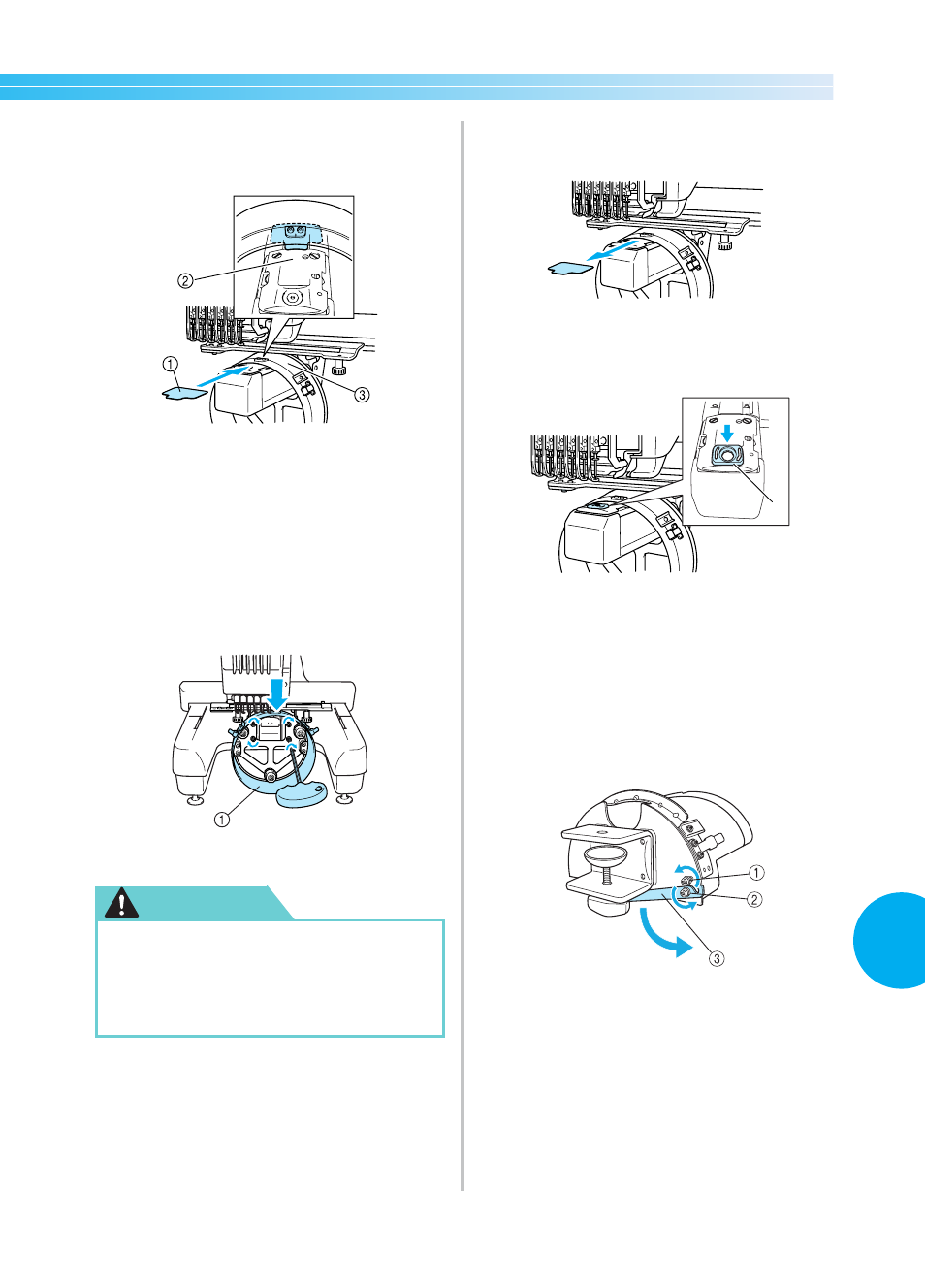 ②

①

③

①

①

②

③