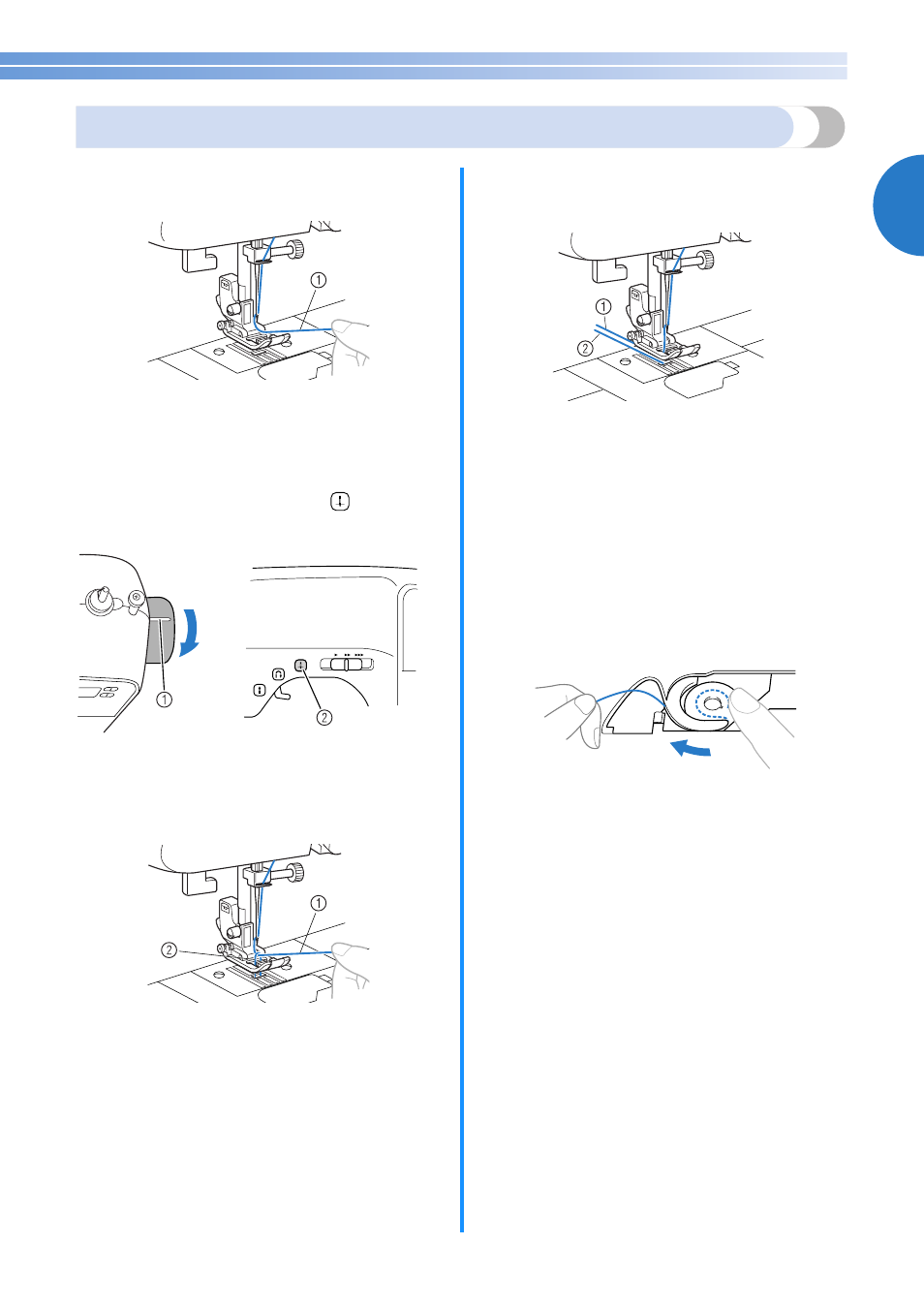 ①

①

②

①

②

①

②