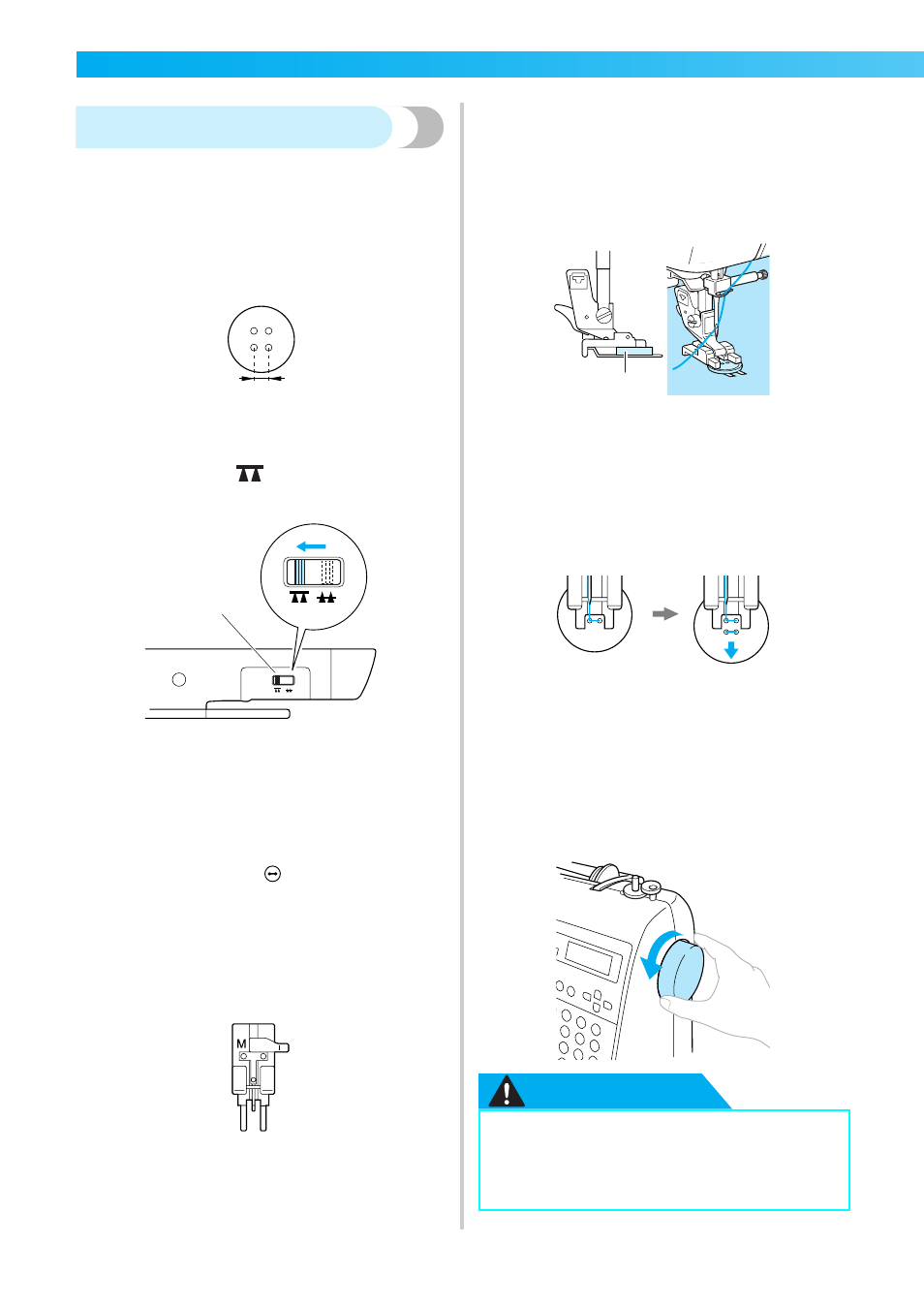 M