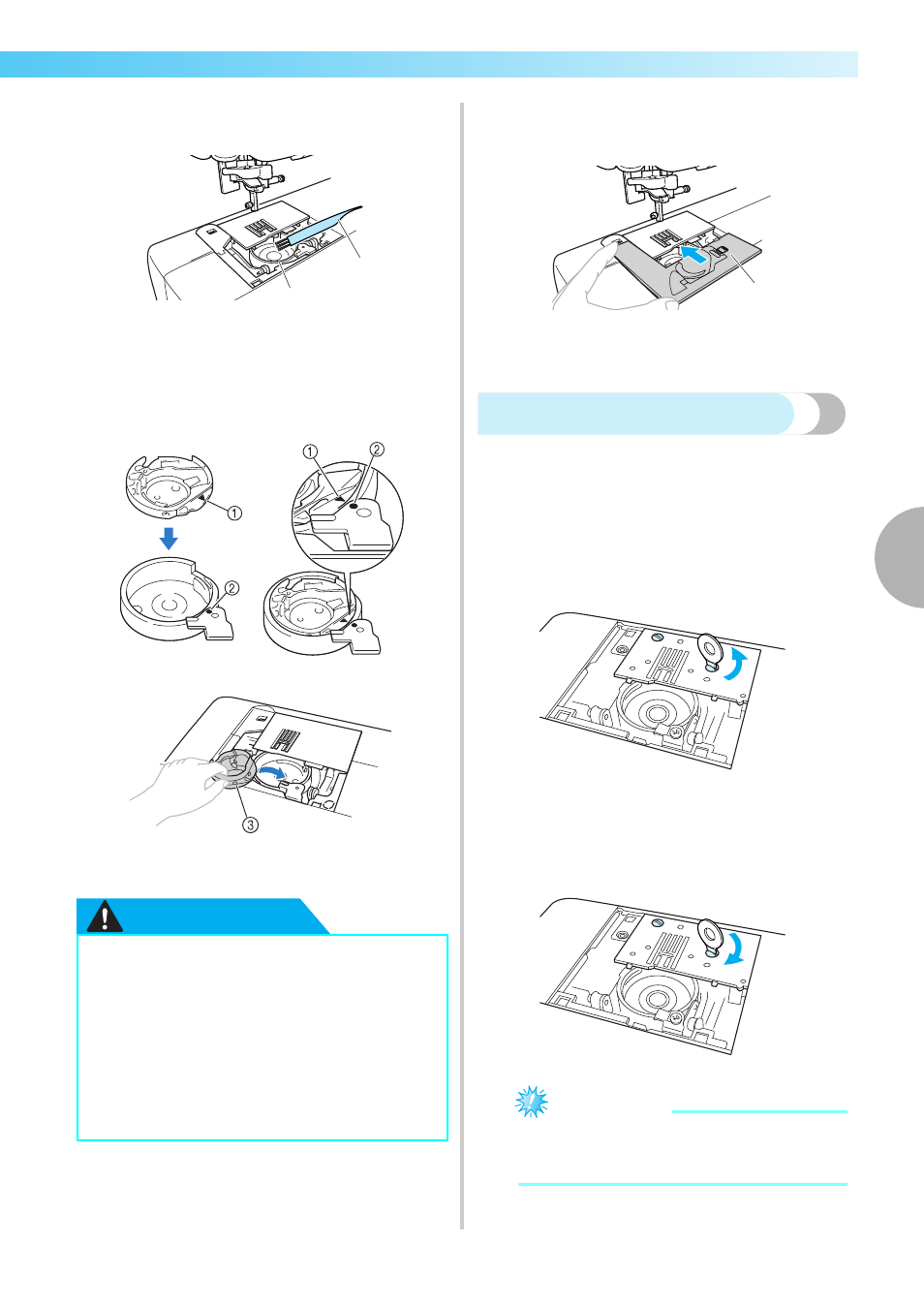 ①

②

①

②

③