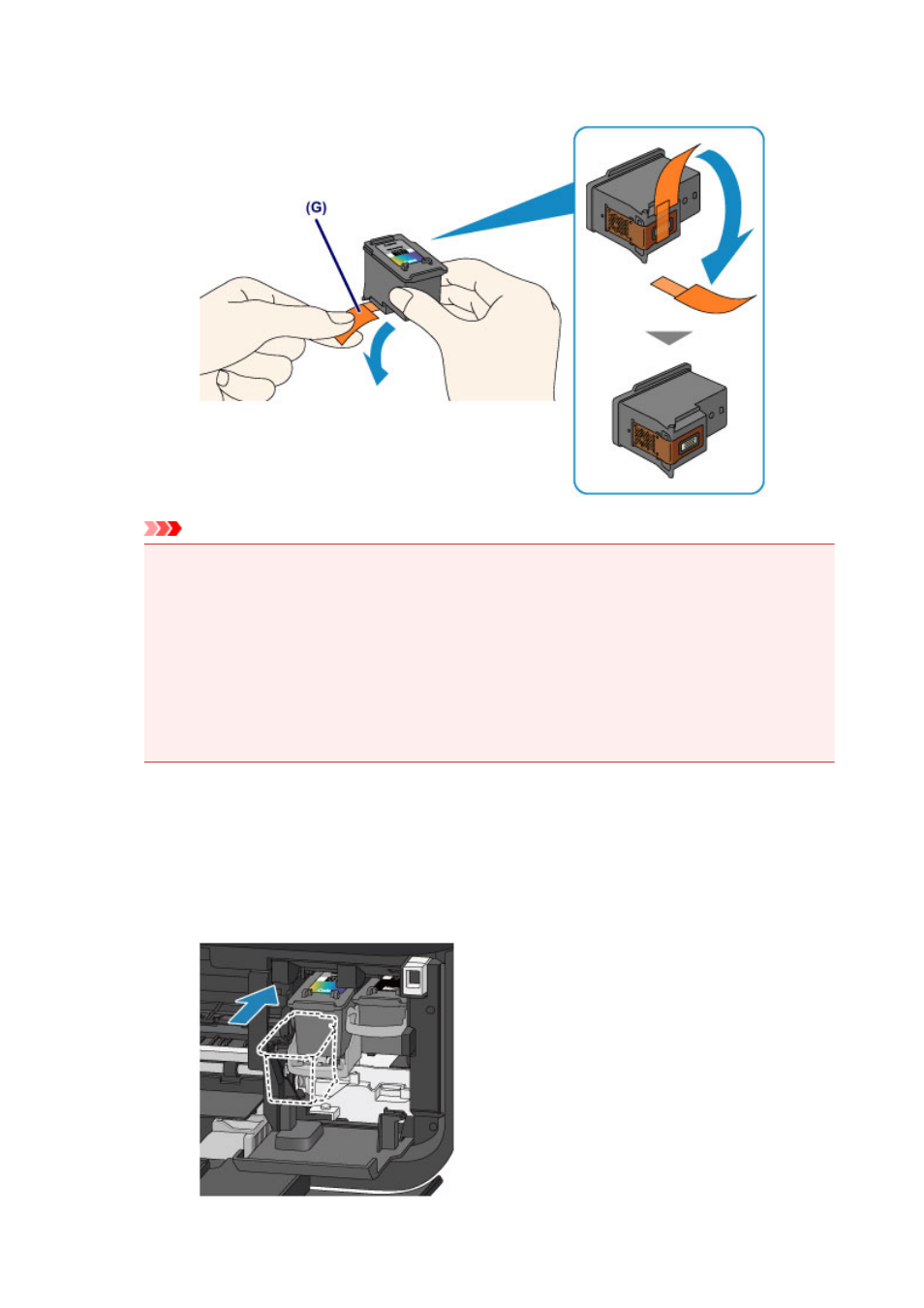 (G)