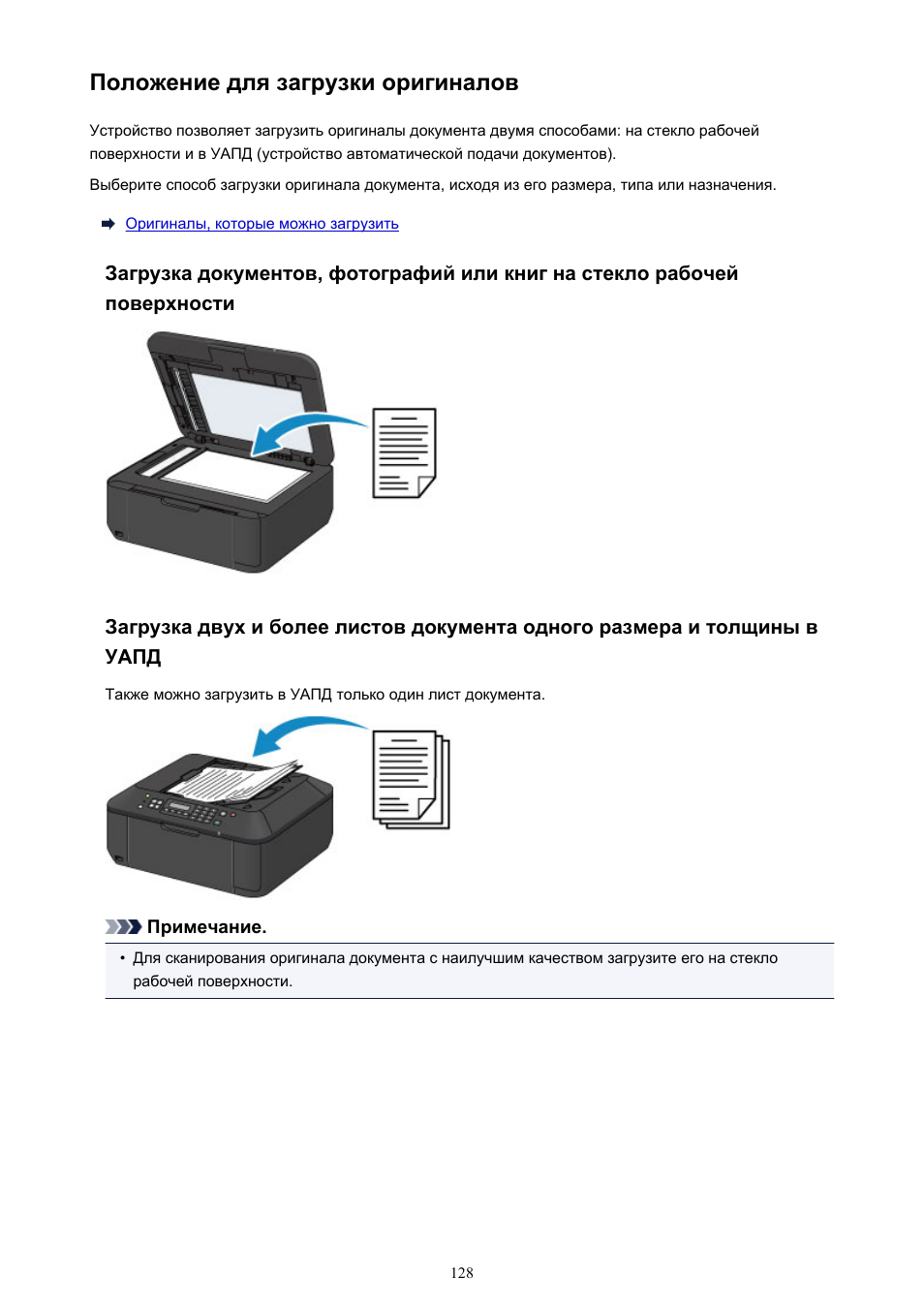 Положение для загрузки оригиналов

Устройство позволяет загрузить оригиналы документа двумя способами: на стекло рабочей поверхности и в УАПД (устройство автоматической подачи документов).

Выберите способ загрузки оригинала документа, исходя из его размера, типа или назначения.

Оригиналы, которые можно загрузить

Загрузка документов, фотографий или книг на стекло рабочей поверхности

Загрузка двух и более листов документа одного размера и толщины в УАПД

Также можно загрузить в УАПД только один лист документа.

Примечание.

• Для сканирования оригинала документа с наилучшим качеством загрузите его на стекло рабочей поверхности.

128