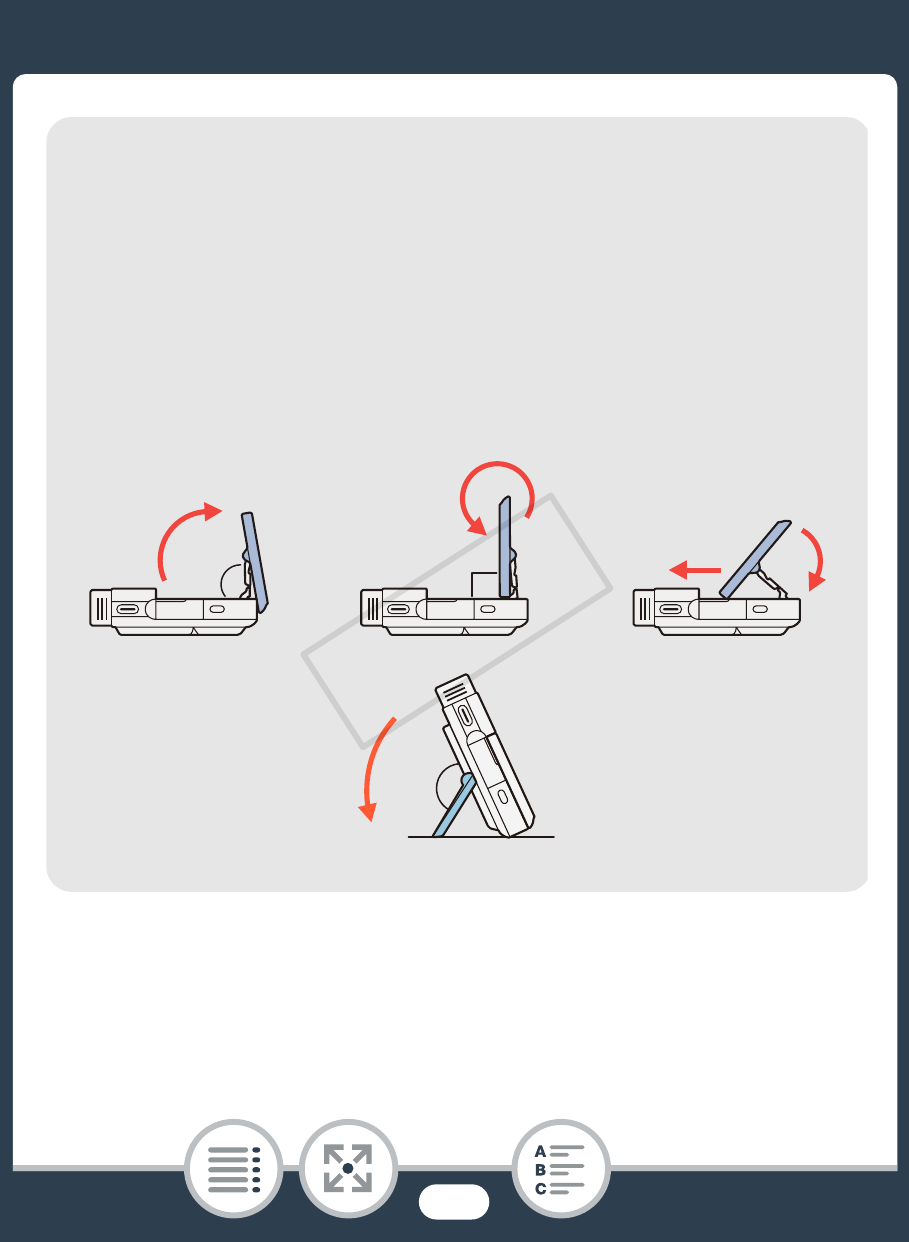 A
B
C