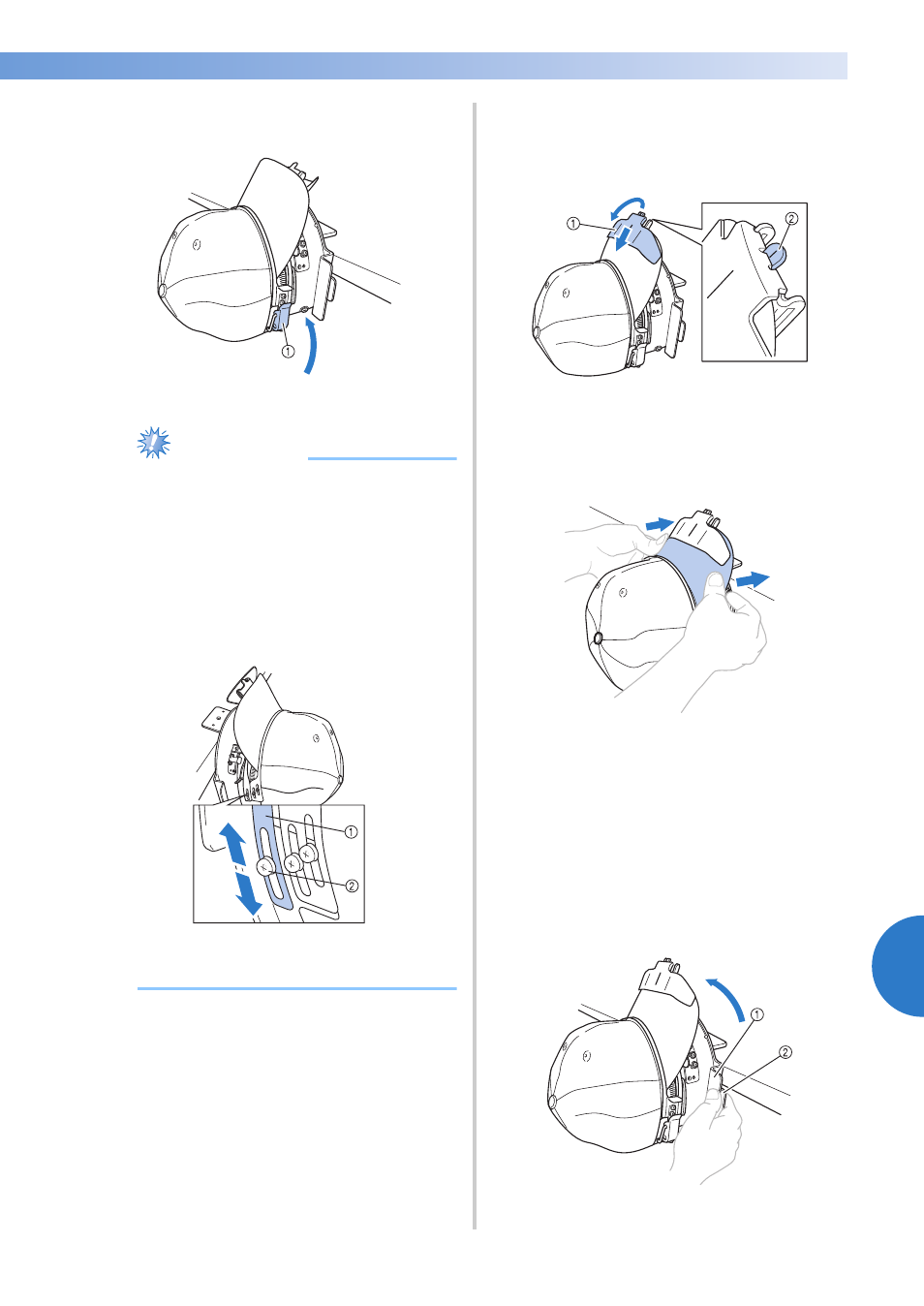 ①

①

②

①

②

①

②