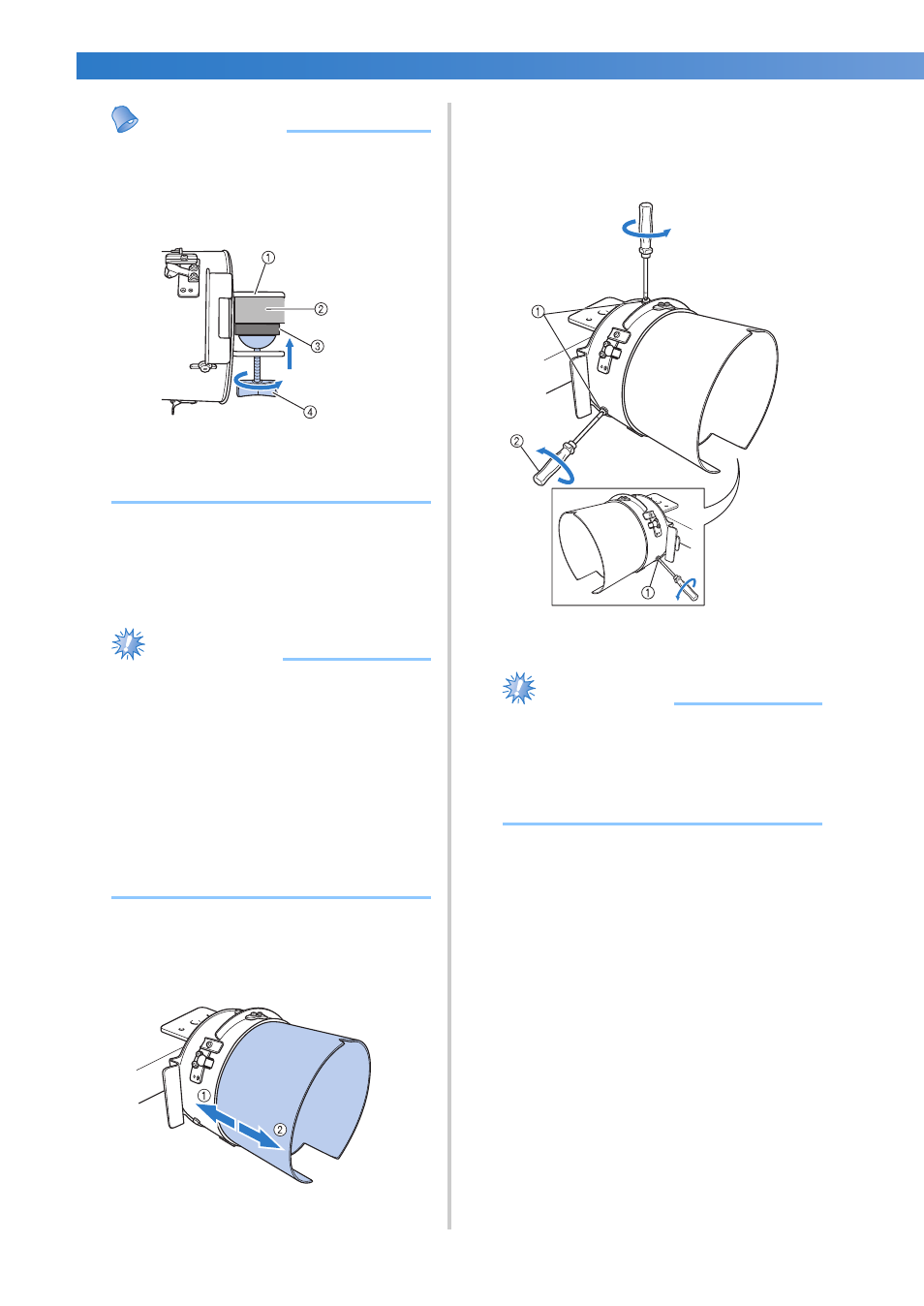 ①
②
③
④

①
②

①
②
①