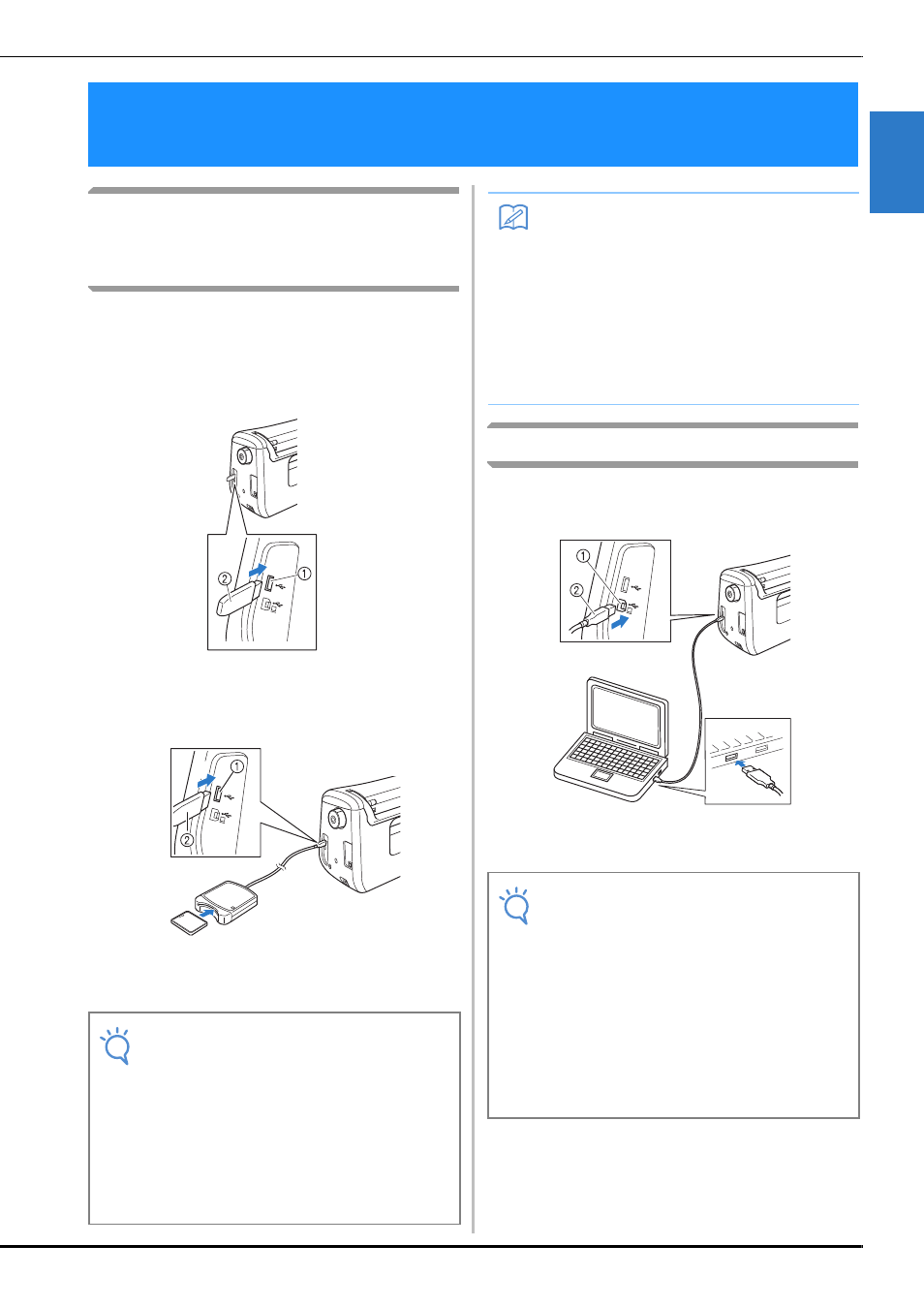 ① ② ① ② ① ②