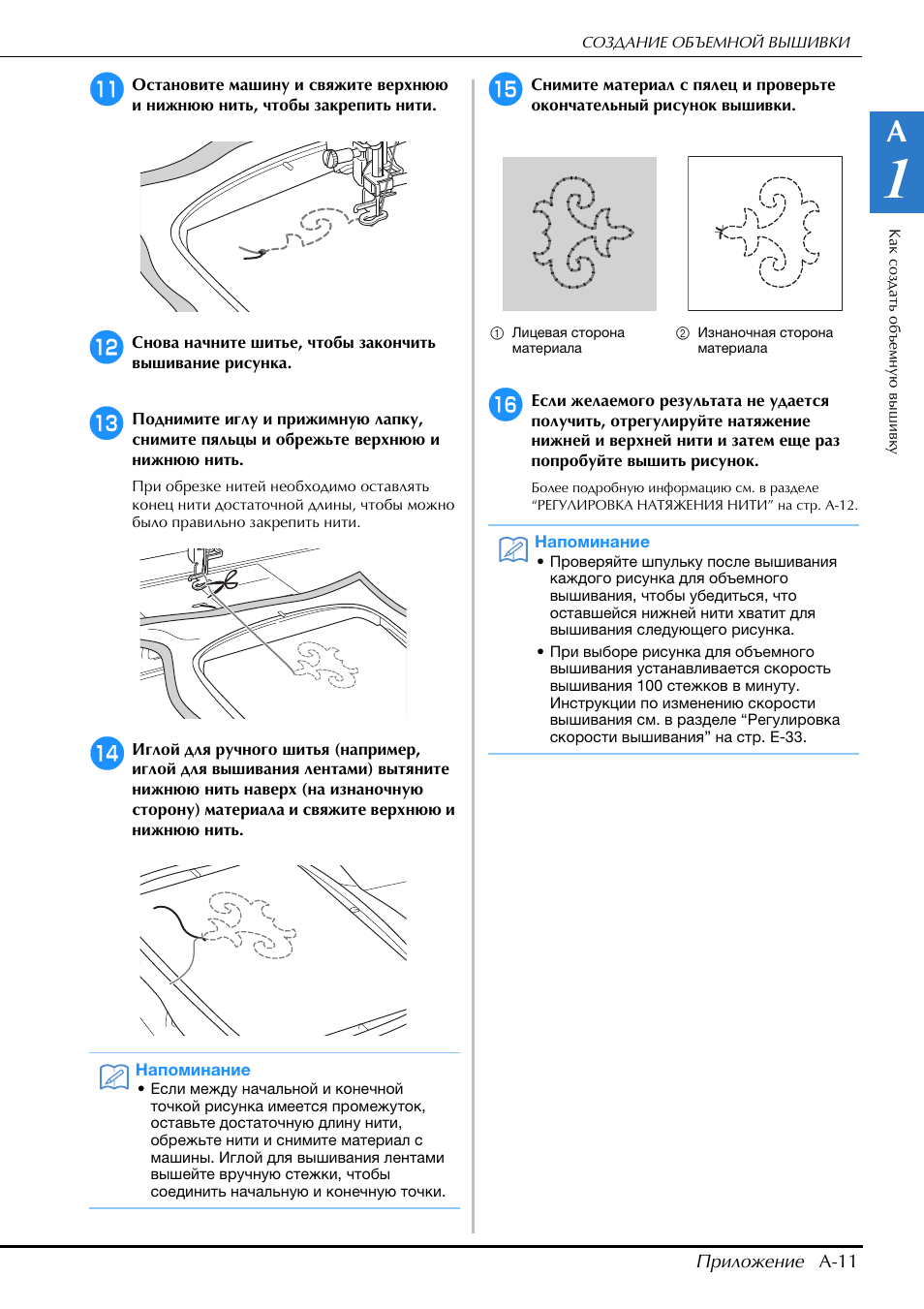 СОЗДАНИЕ ОБЪЕМНОЙ ВЫШИВКИ

11 Остановите машину и свяжите верхнюю и нижнюю нить, чтобы закрепить нити.

12 Снова начните шитье, чтобы закончить вышивание рисунка.

13 Поднимите иглу и прижимную лапку, снимите пяльцы и обрежьте верхнюю и нижнюю нить.

При обрезке нитей необходимо оставлять конец нити достаточной длины, чтобы можно было правильно закрепить нити.

14 Иглой для ручного шитья (например, иглой для вышивания лентами) вытяните нижнюю нить наверх (на изнаночную сторону) материала и свяжите верхнюю и нижнюю нить.

Напоминание
• Если между начальной и конечной точкой рисунка имеется промежуток, оставьте достаточную длину нити, обрежьте нити и снимите материал с машины. Иглой для вышивания лентами вышейте вручную стежки, чтобы соединить начальную и конечную точки.

15 Снимите материал с пялец и проверьте окончательный рисунок вышивки.

① Лицевая сторона материала
② Изнаночная сторона материала

16 Если желаемого результата не удается получить, отрегулируйте натяжение нижней и верхней нити и затем еще раз попробуйте вышить рисунок.

Более подробную информацию см. в разделе “РЕГУЛИРОВКА НАТЯЖЕНИЯ НИТИ” на стр. A-12.

Напоминание
• Проверяйте шпульку после вышивания каждого рисунка для объемного вышивания, чтобы убедиться, что оставшейся нижней нити хватит для вышивания следующего рисунка.
• При выборе рисунка для объемного вышивания устанавливается скорость вышивания 100 стежков в минуту. Инструкции по изменению скорости вышивания см. в разделе “Регулировка скорости вышивания” на стр. E-33.

A
1
Как создать объемную вышивку

Приложение A-11