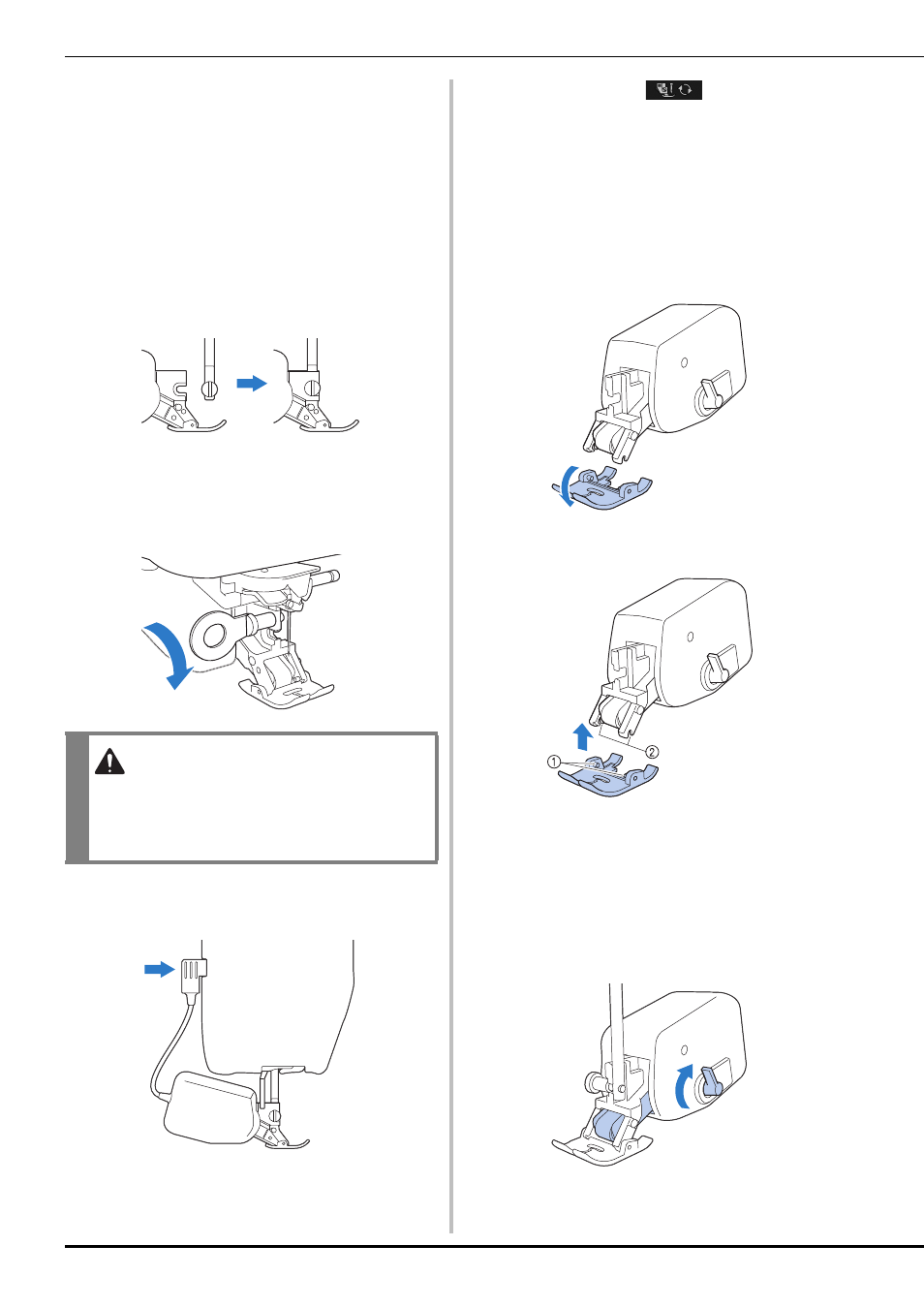 ①
②