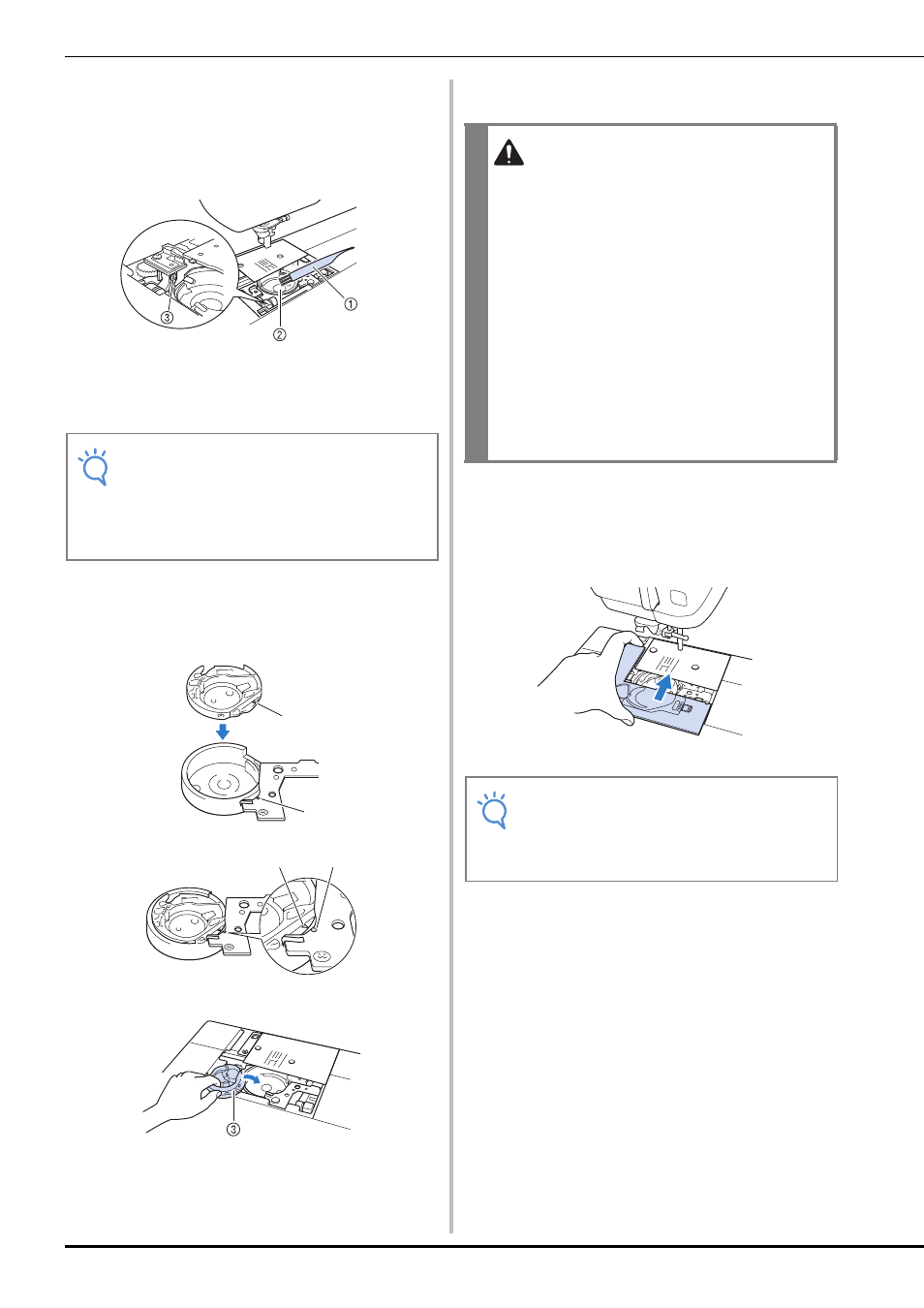 ③

①

②

③