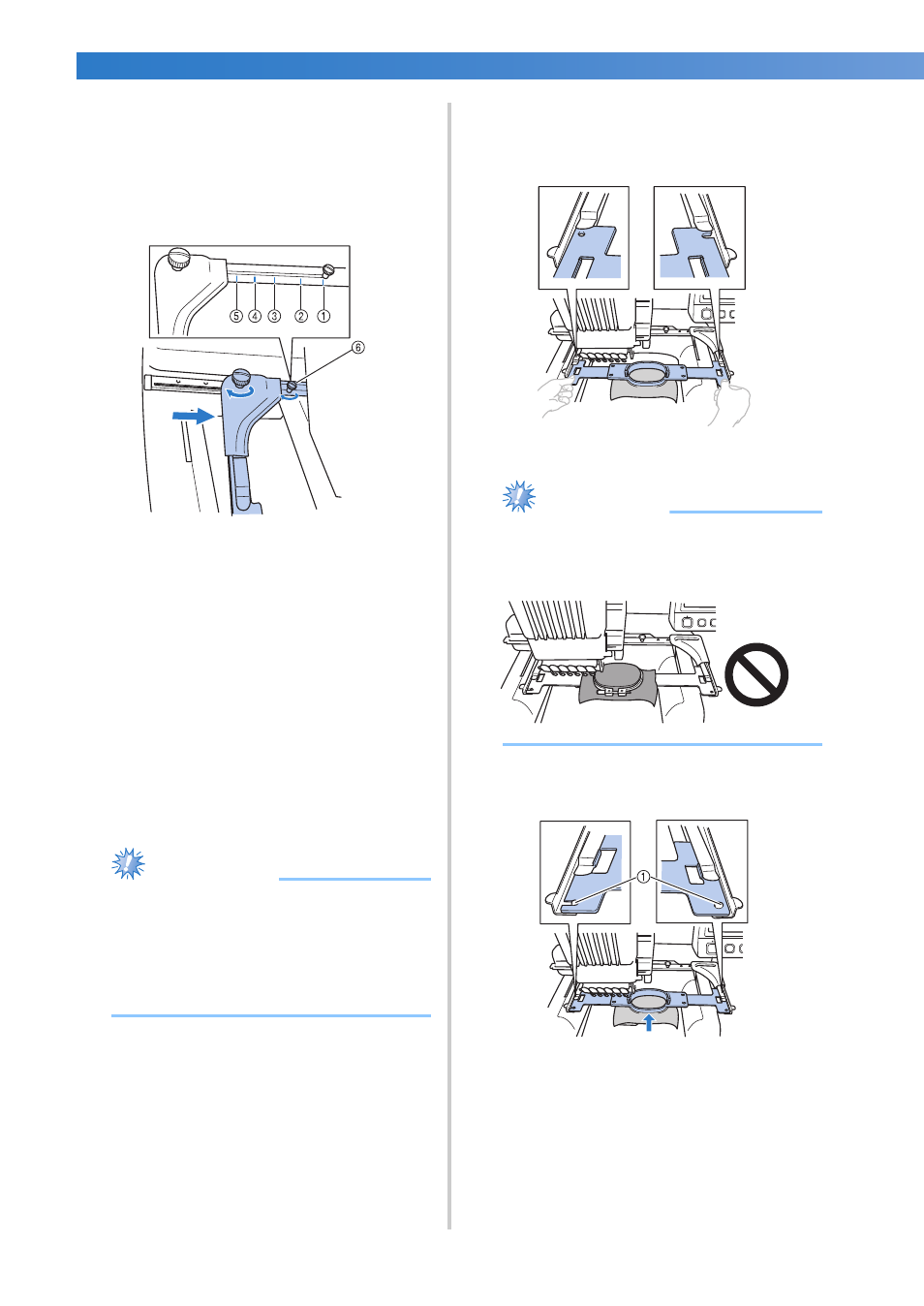 ⑤ ④ ③ ② ①

⑥

①