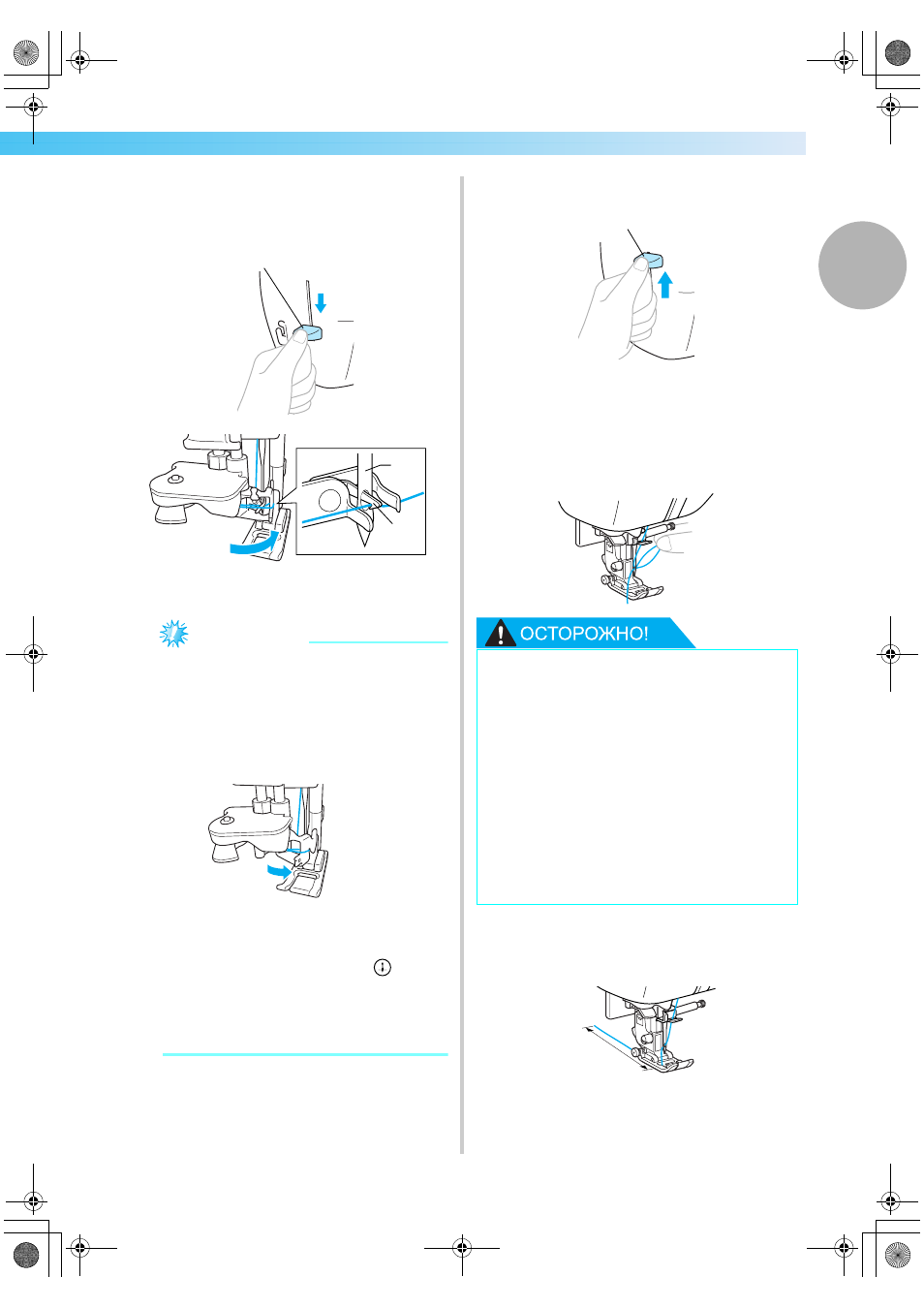 ОСТОРОЖНО!