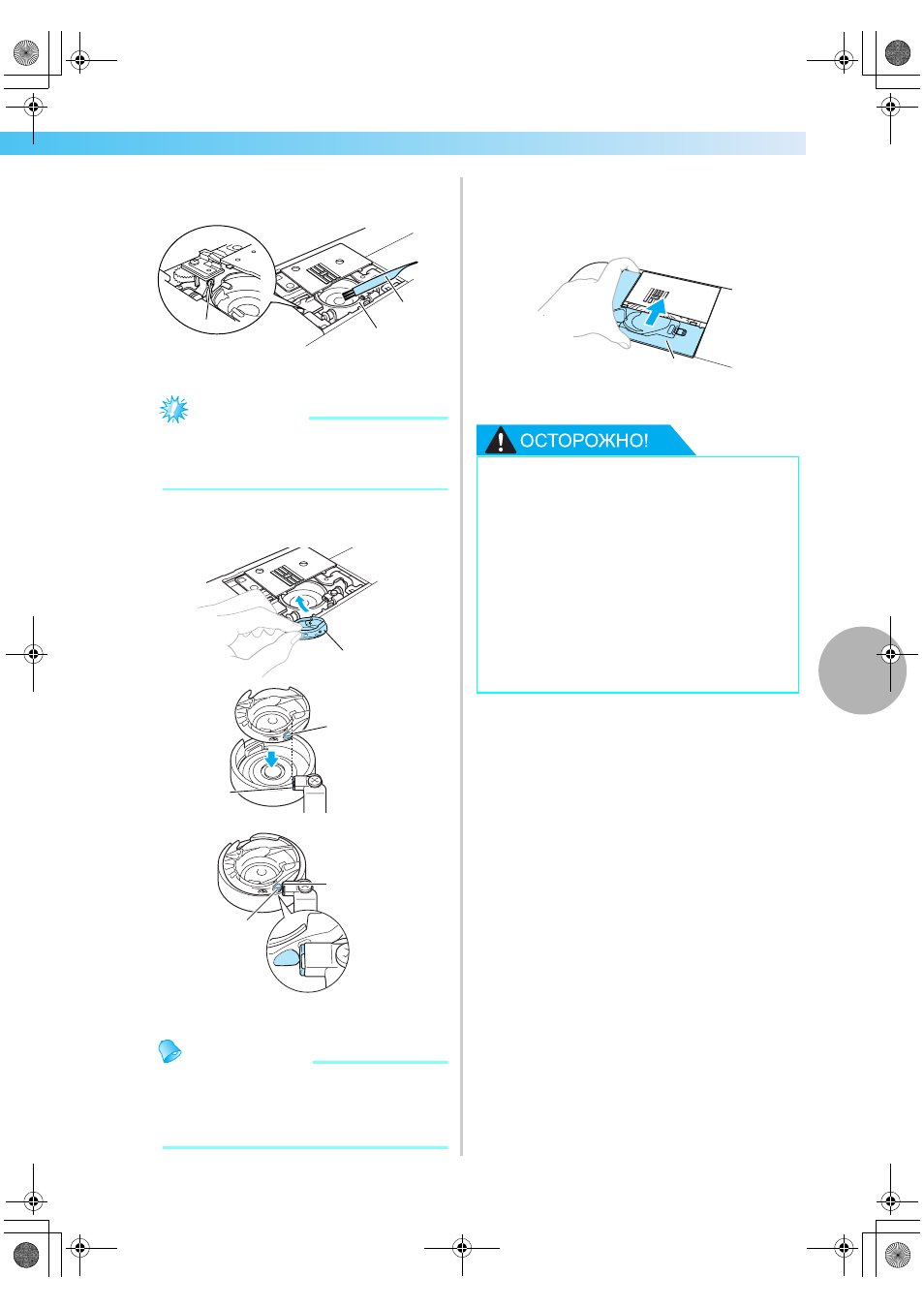 ОСТОРОЖНО!