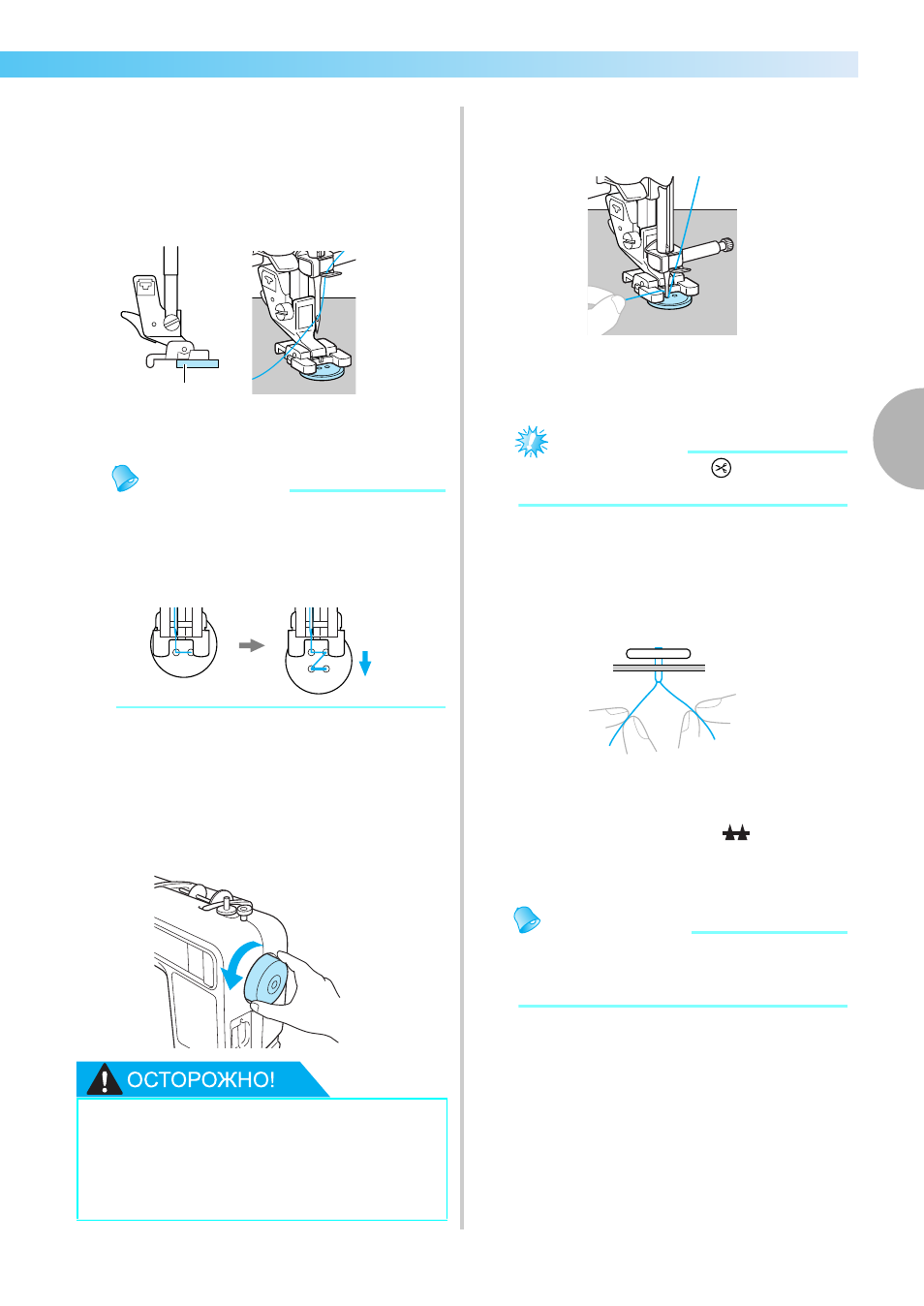 ОСТОРОЖНО!