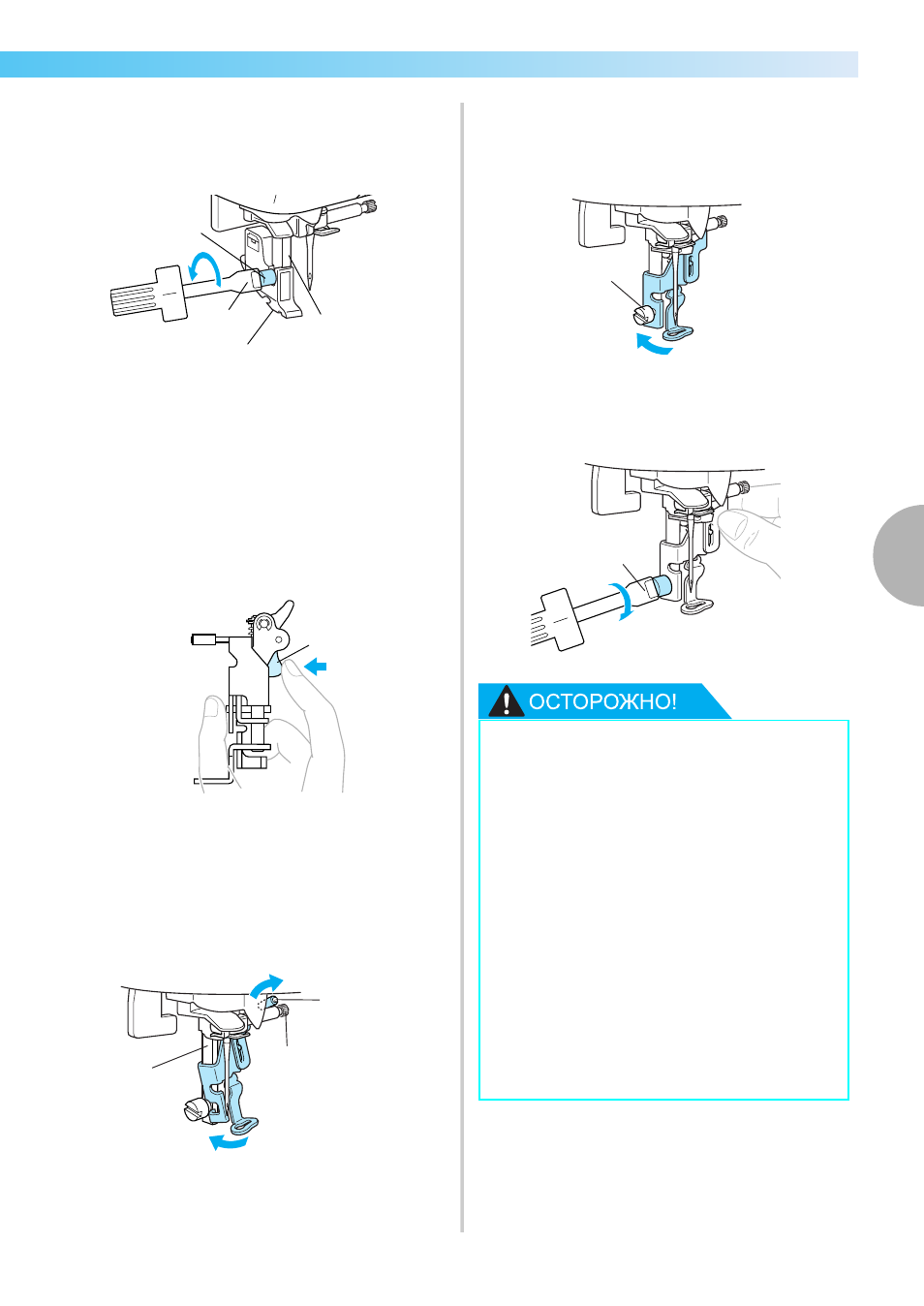 ОСТОРОЖНО!