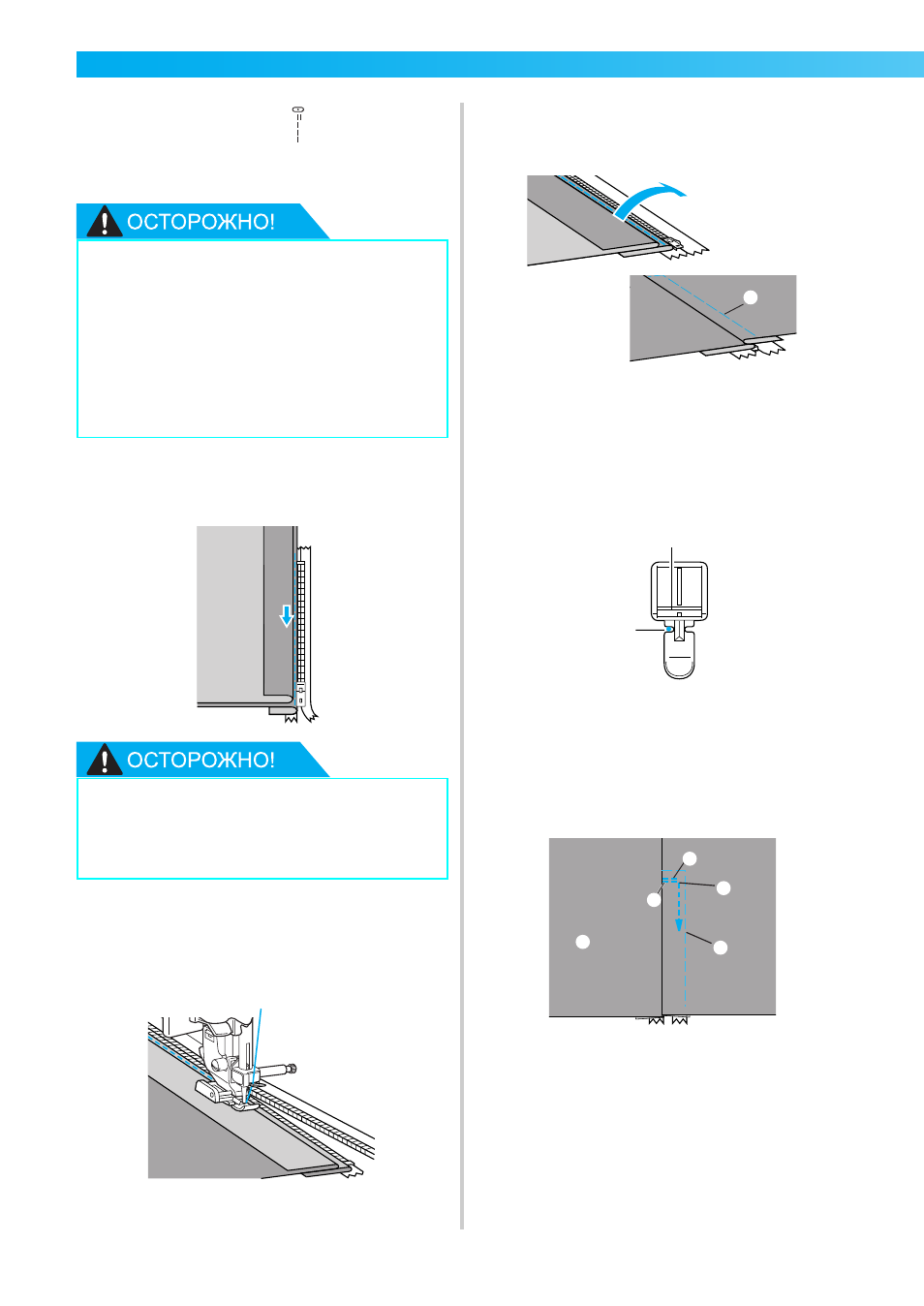 ОСТОРОЖНО!

ОСТОРОЖНО!