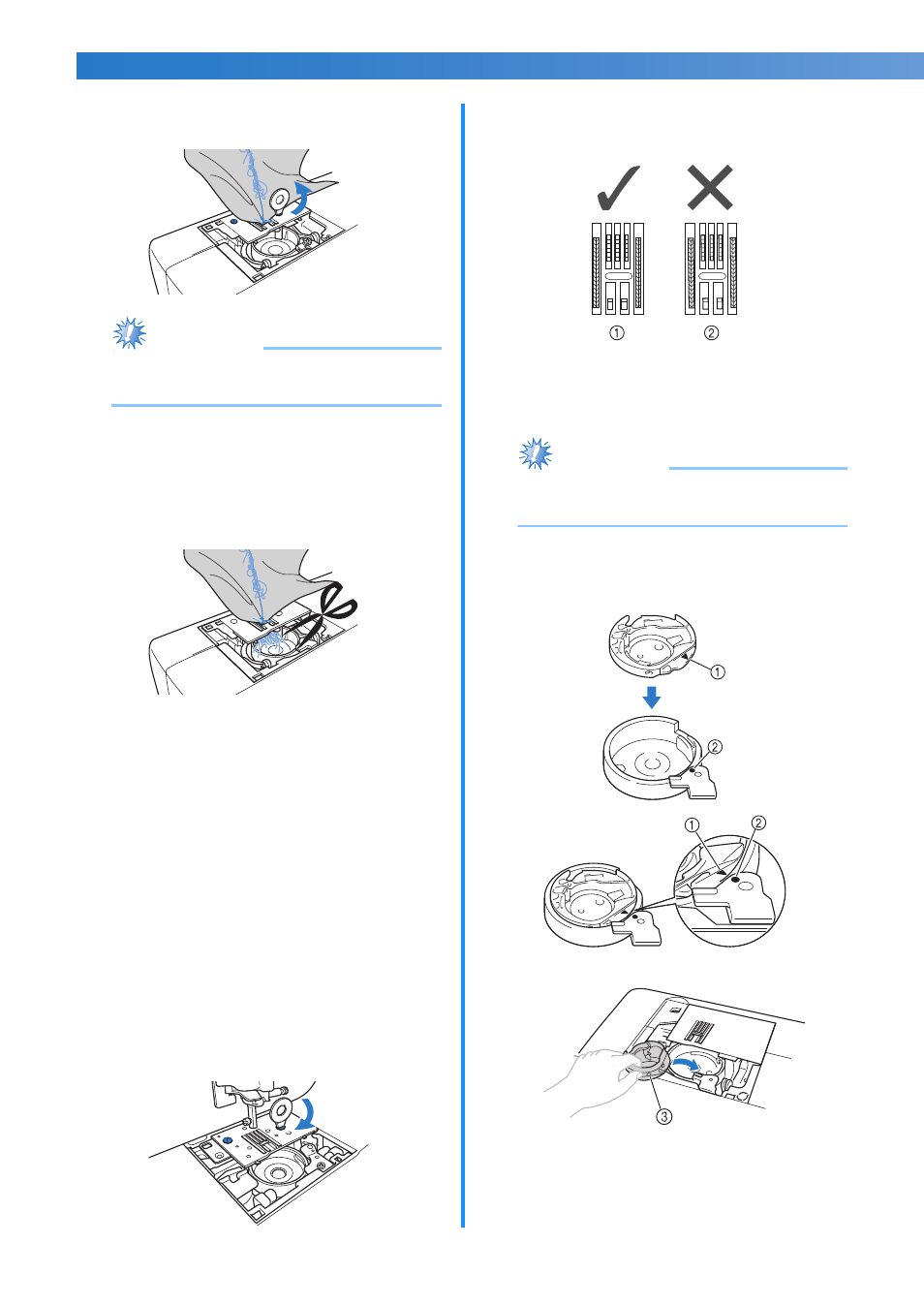 ①
②

①

②

①
②

③