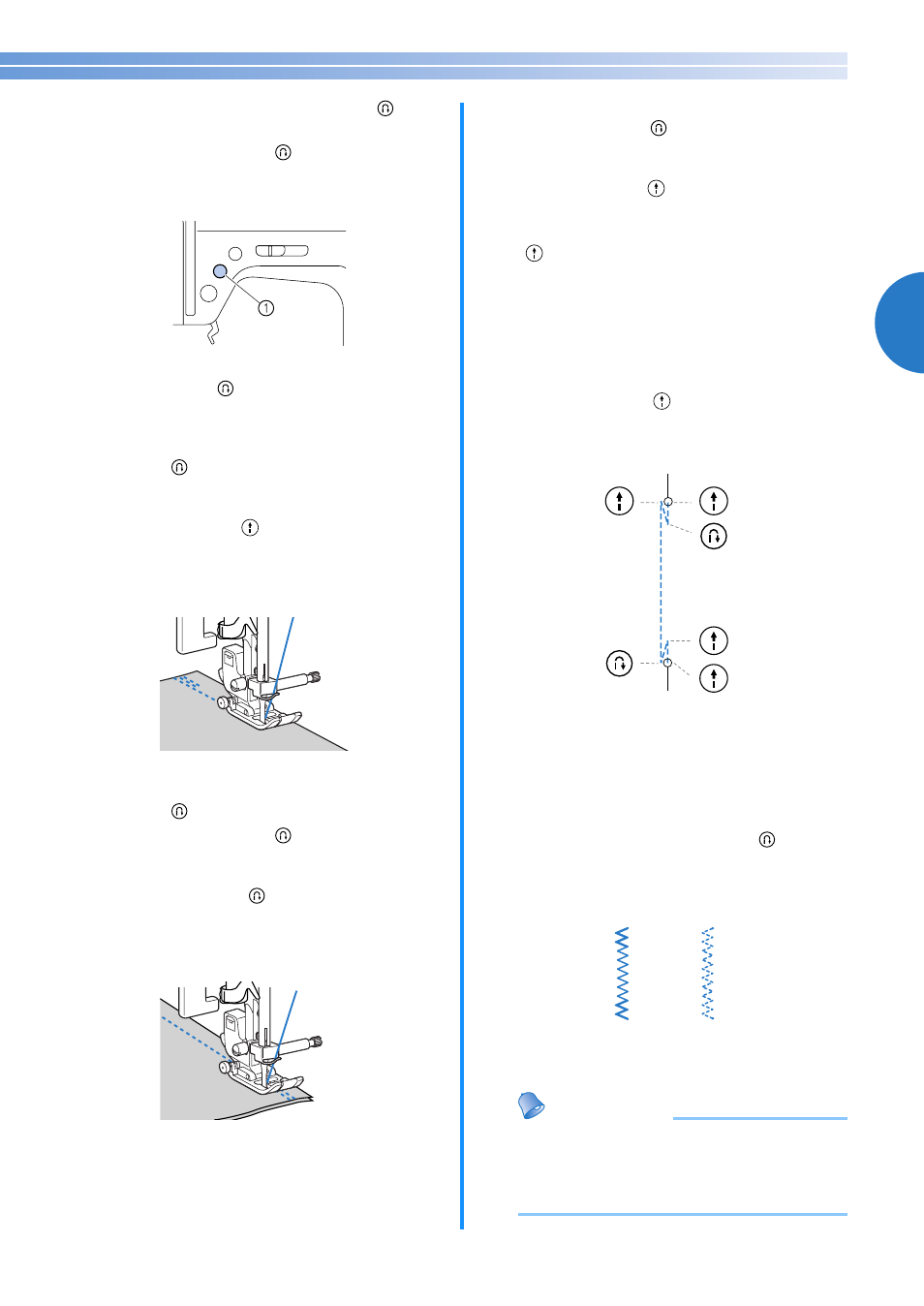 ①