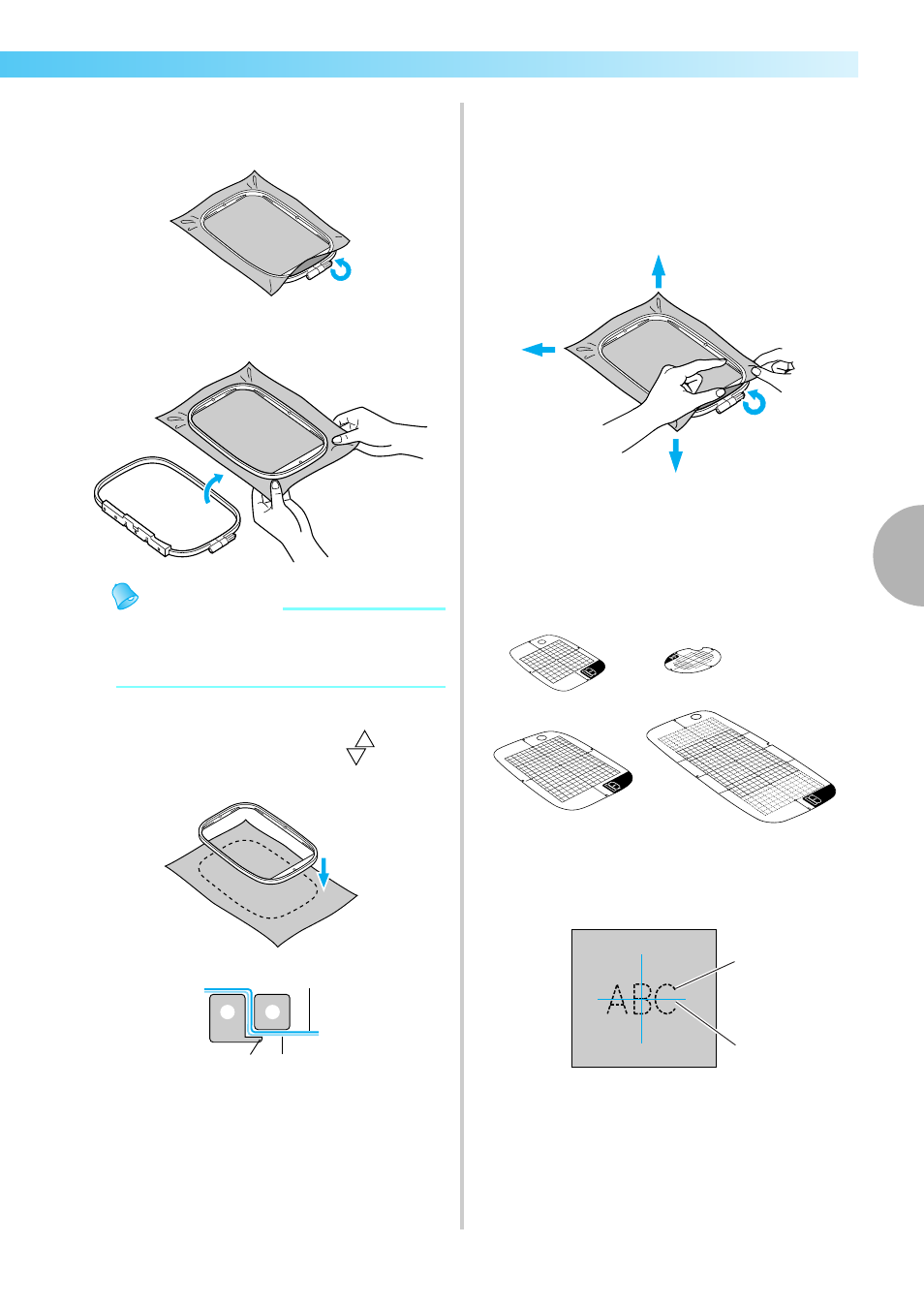 ABC