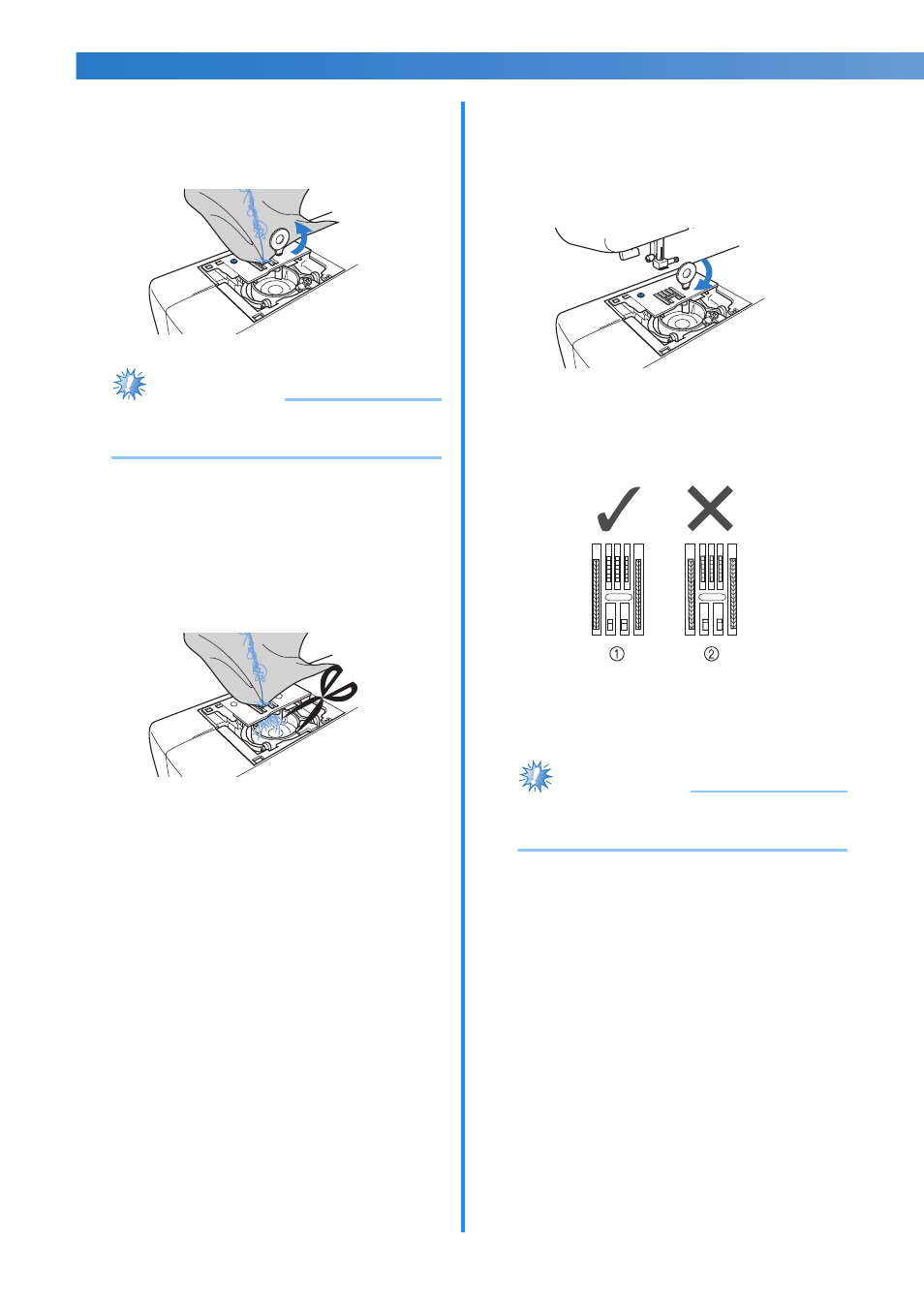 ①
②