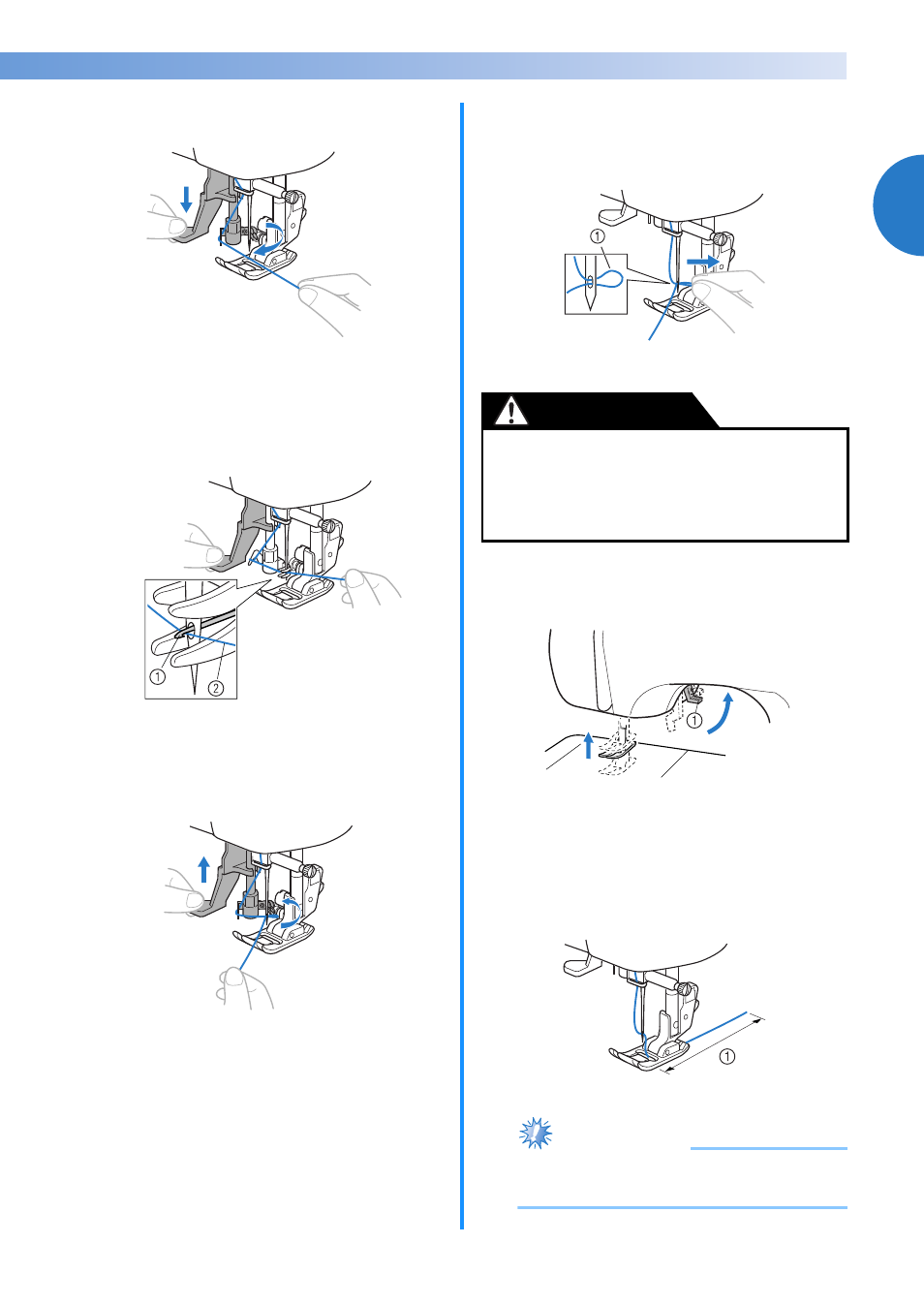 ①

①

②

①

①