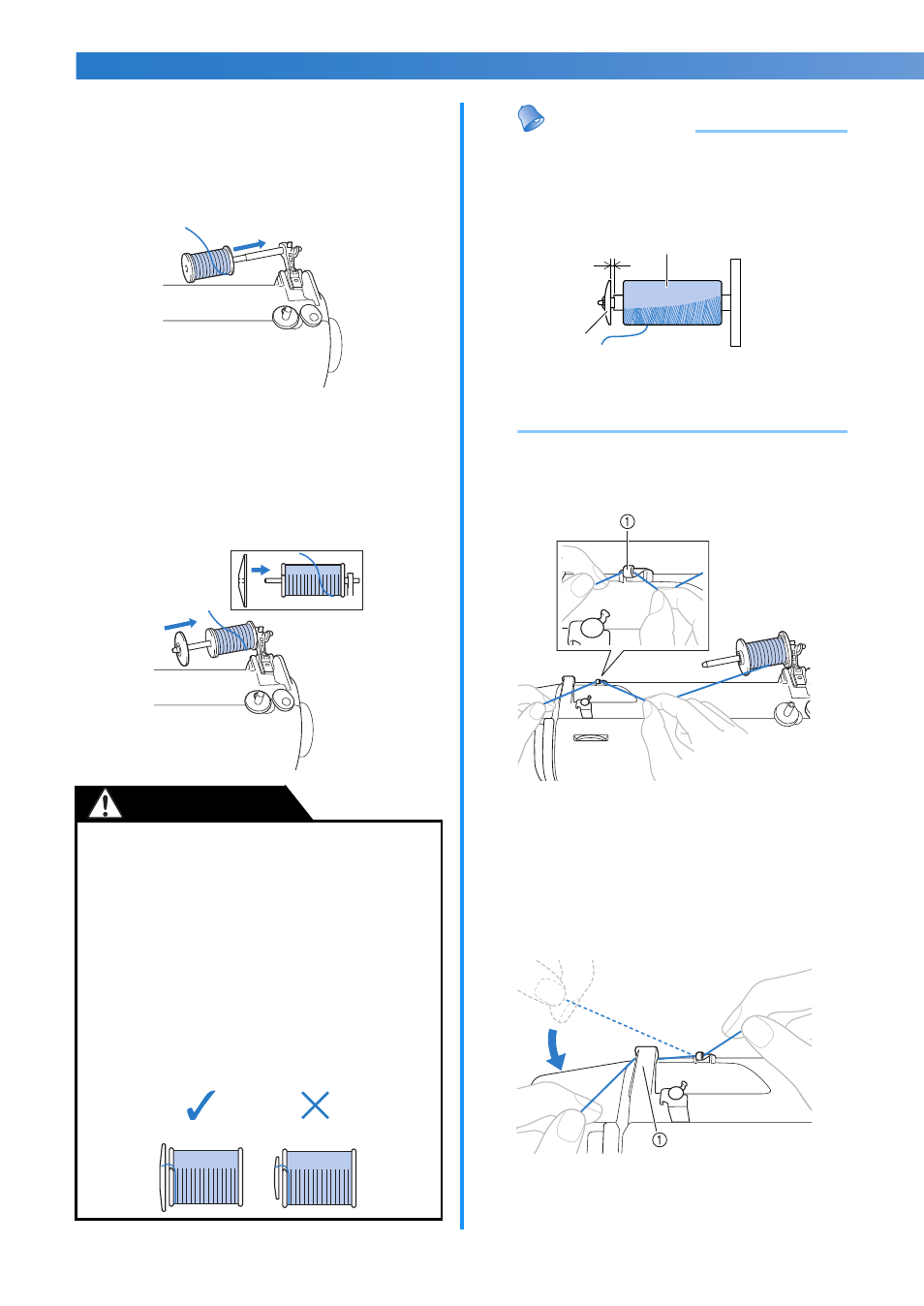 ①

①