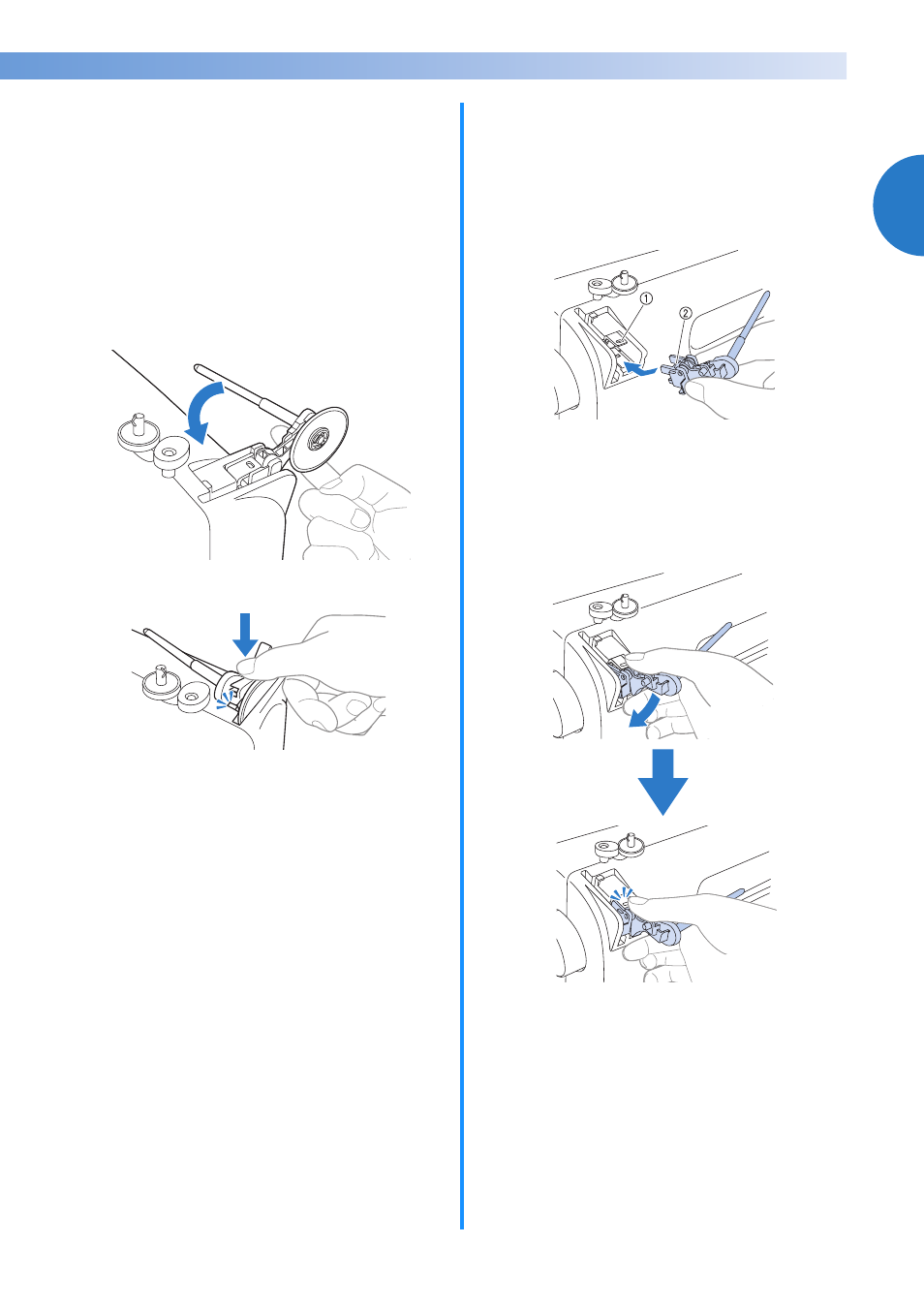 ①
②