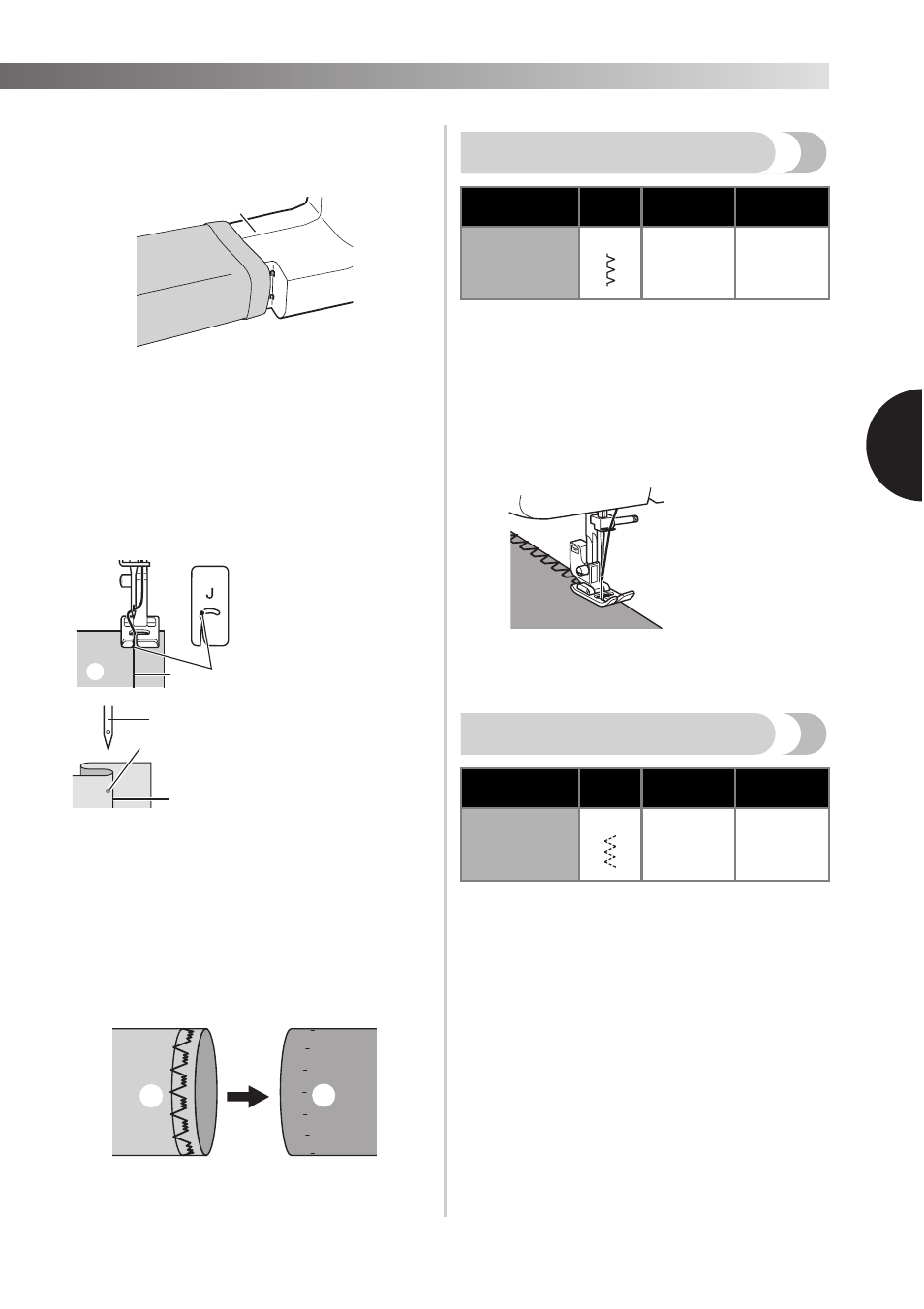 J