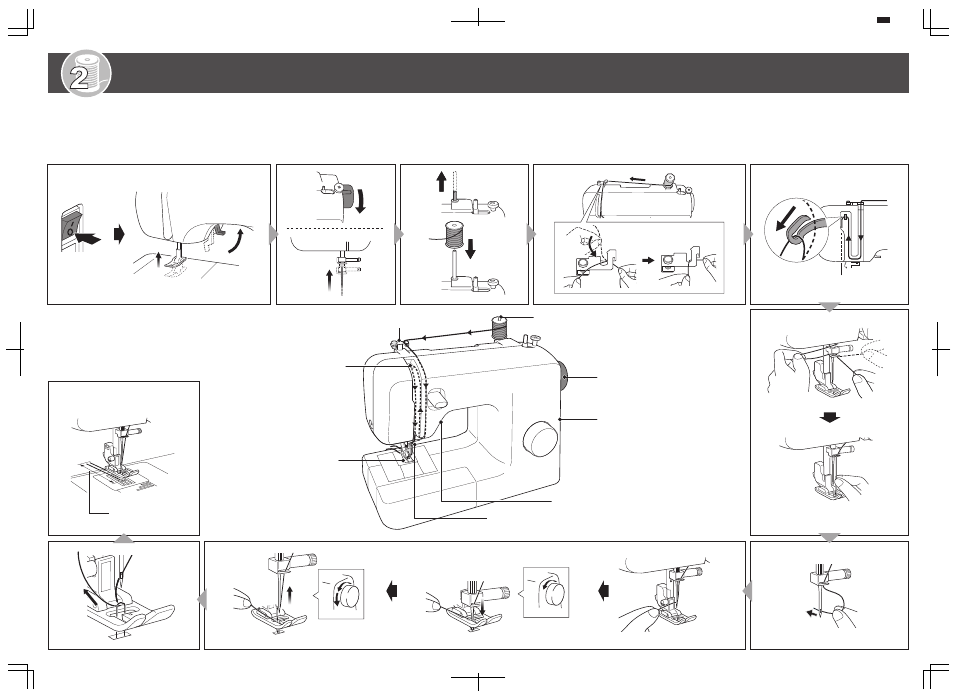 2