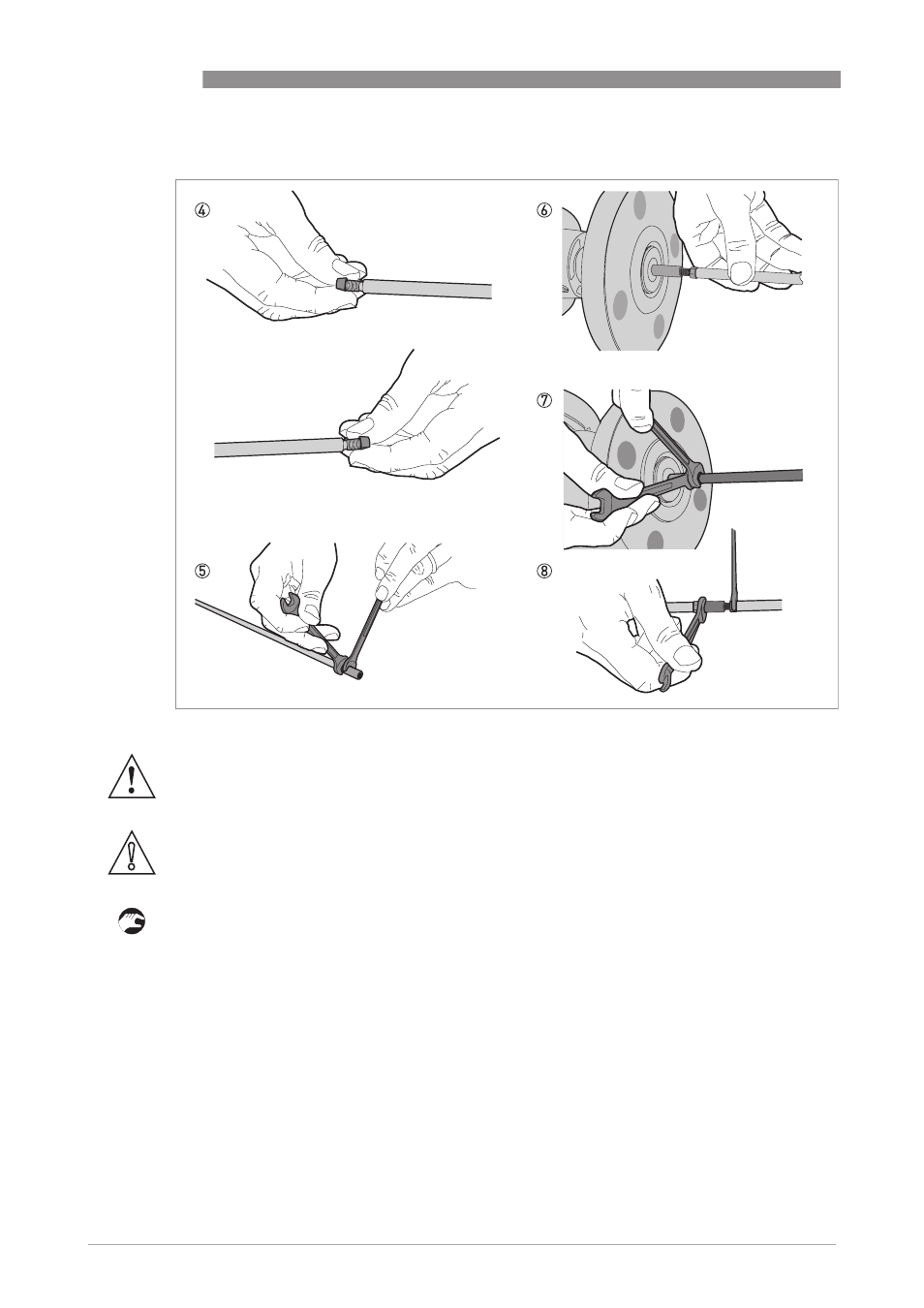 ④

⑥

⑦

⑤

⑧