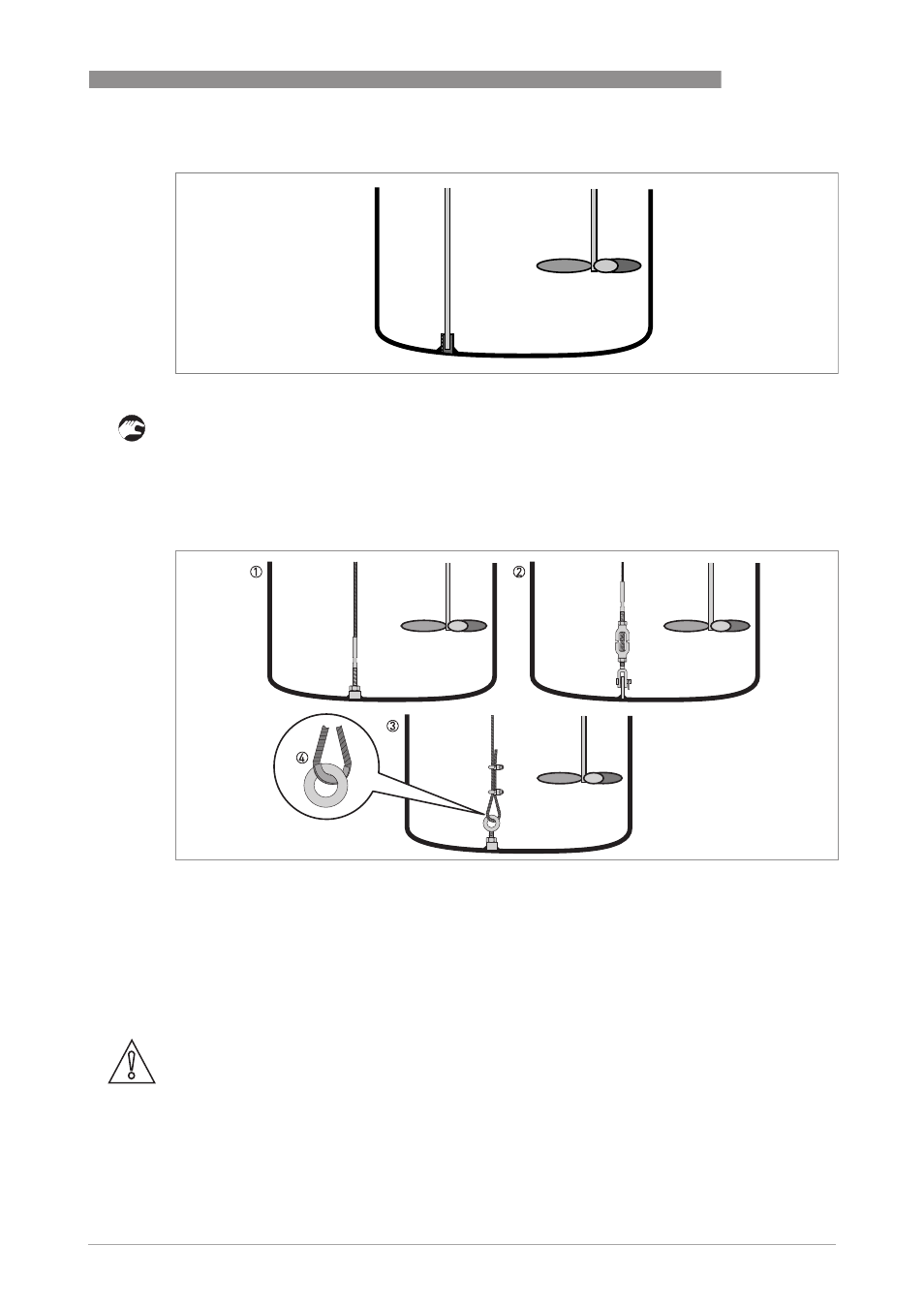 ①

②

③

④