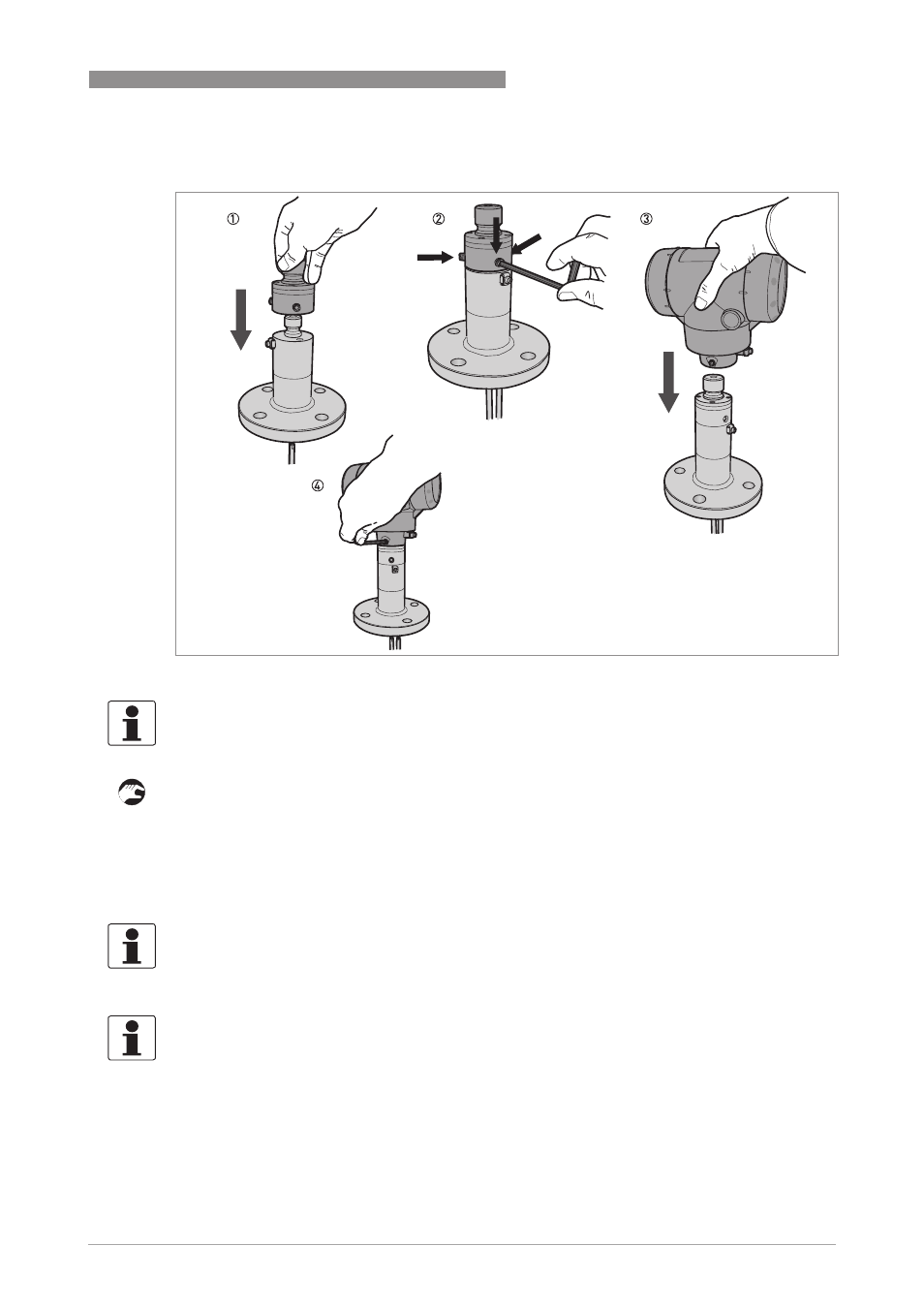 ①

②

③

④