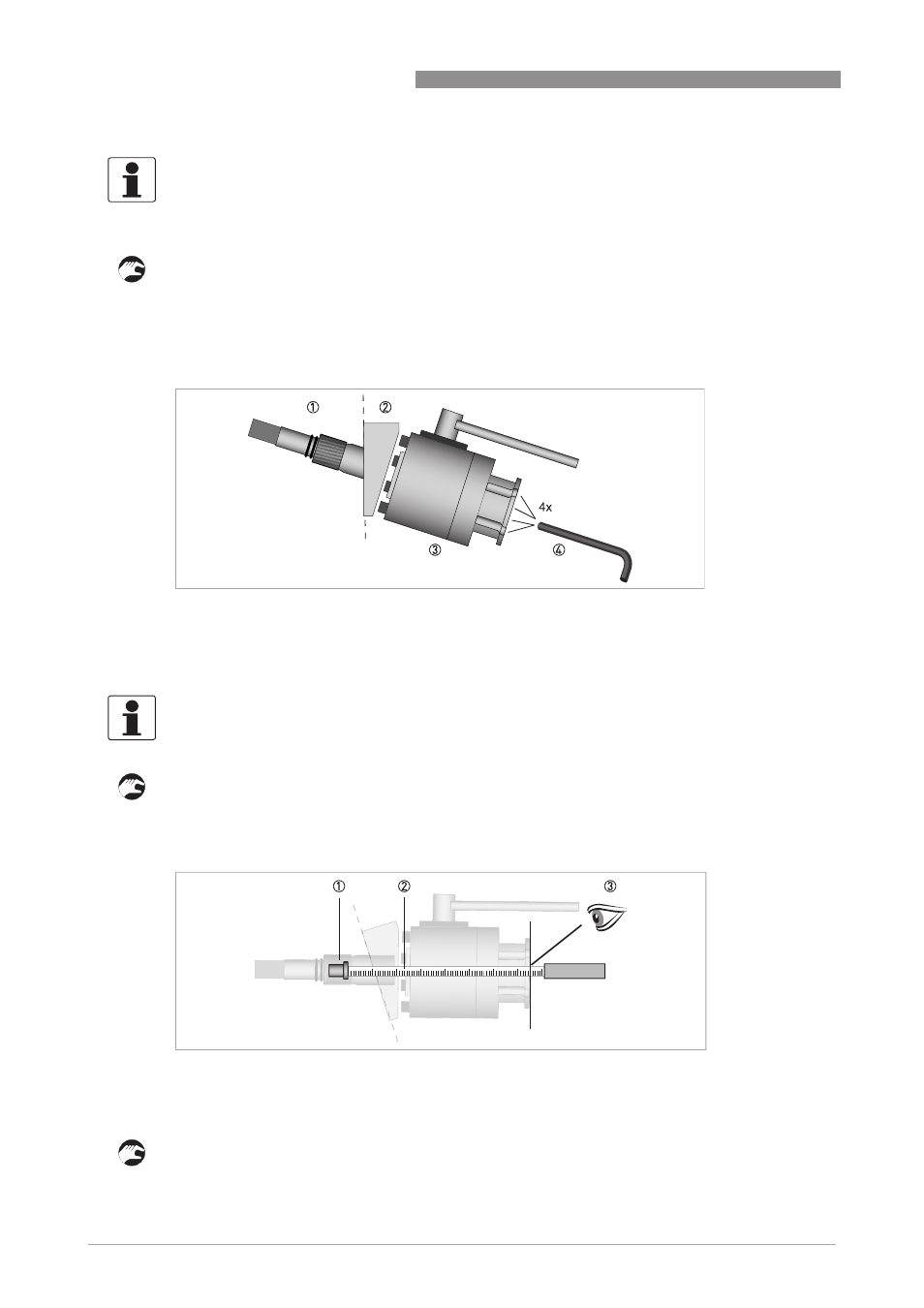 ①
②
4x
③
④

①
②
③