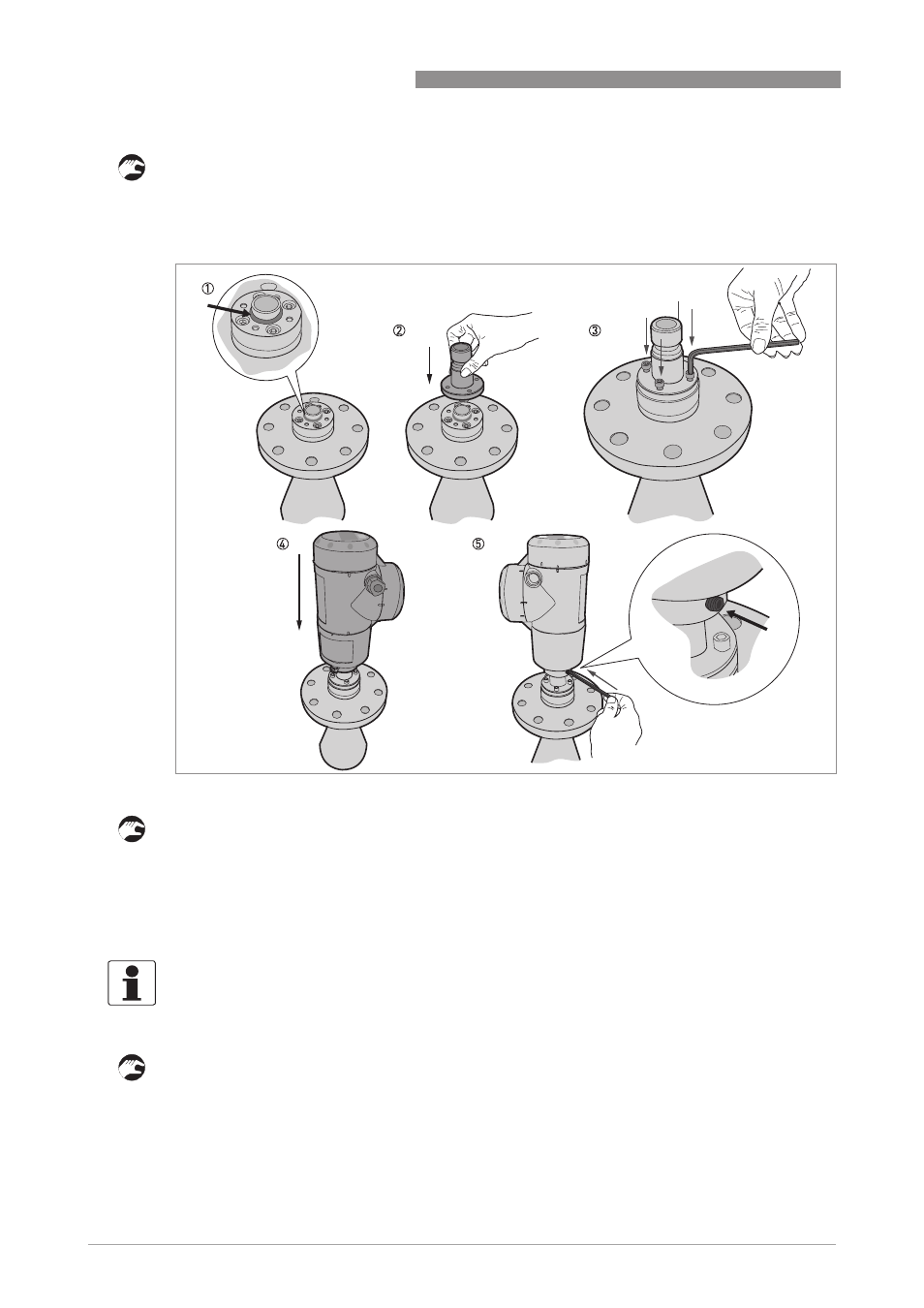 ①

②

③

④

⑤