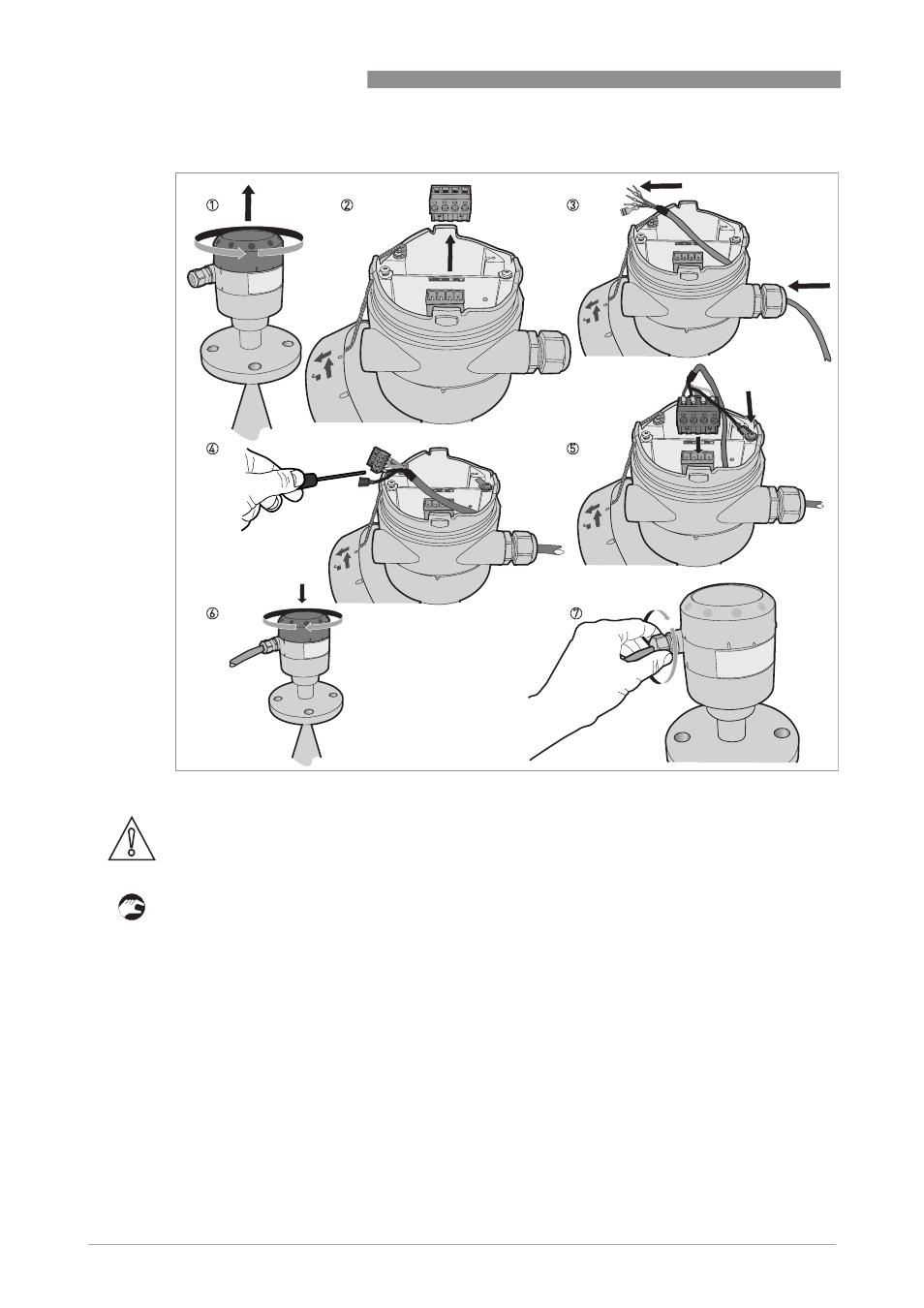 ①
②
③
④
⑤
⑥
⑦