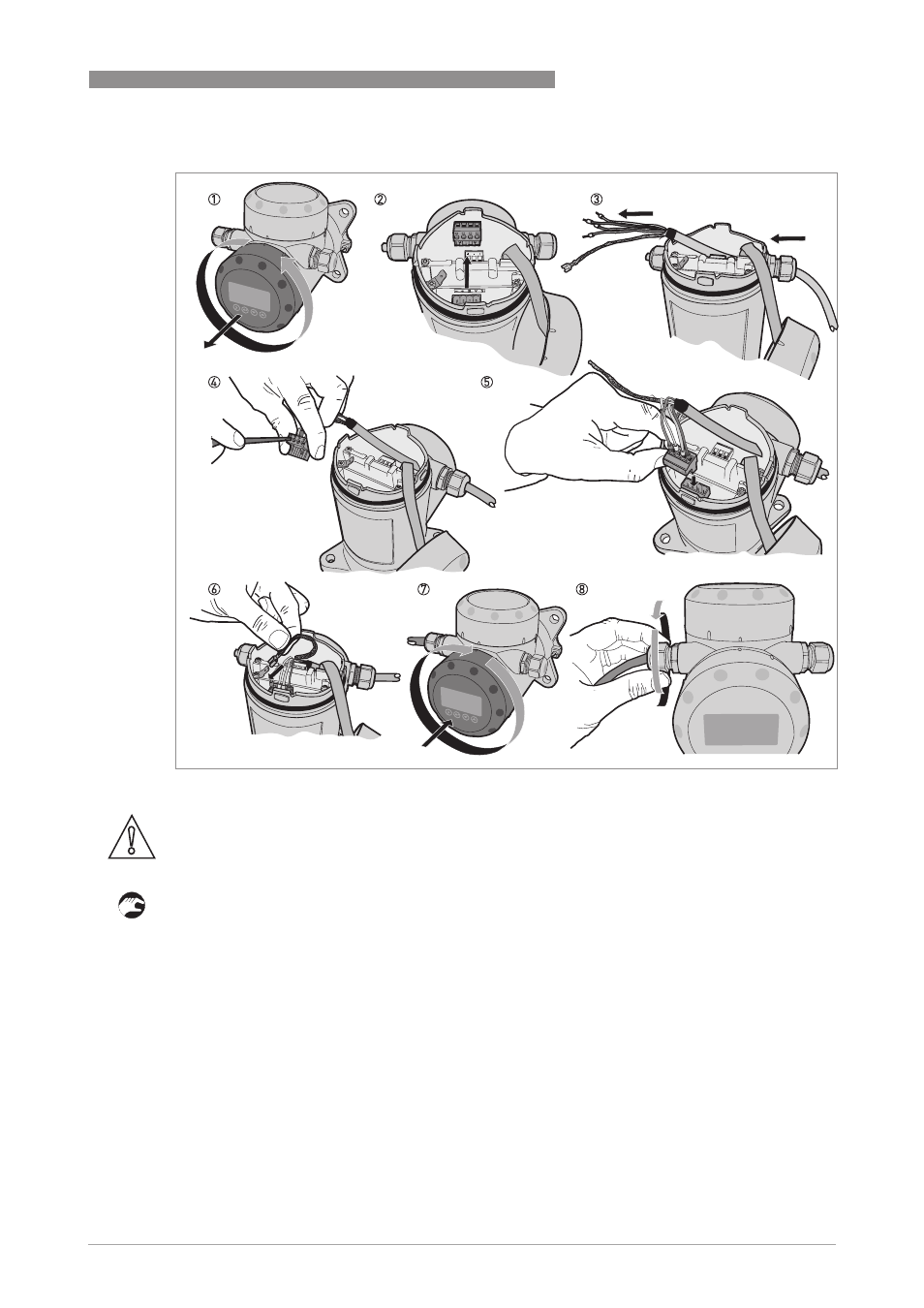 ①
②
③
④
⑤
⑥
⑦
⑧