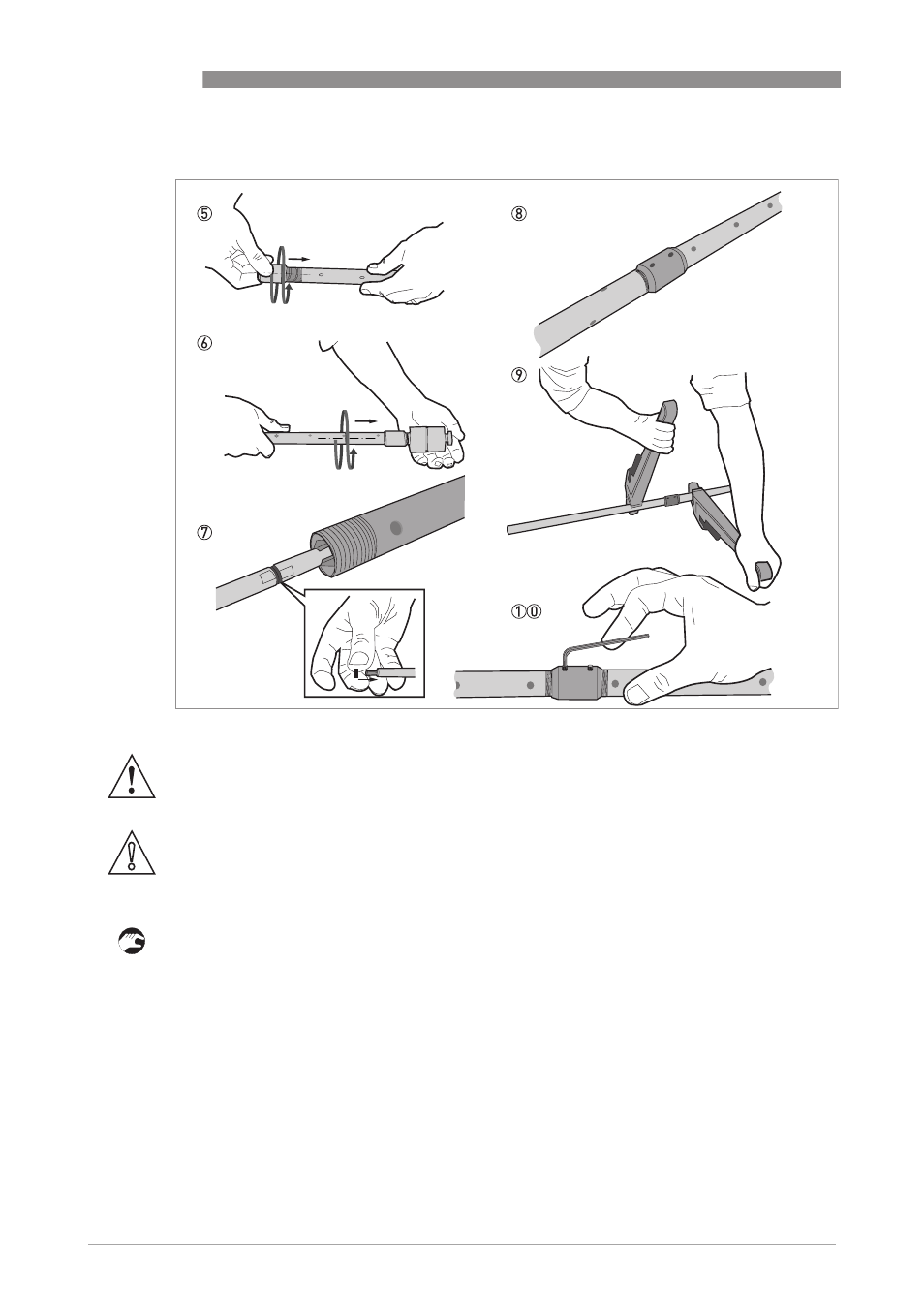 ⑤

⑥

⑦

⑧

⑨

①⓪