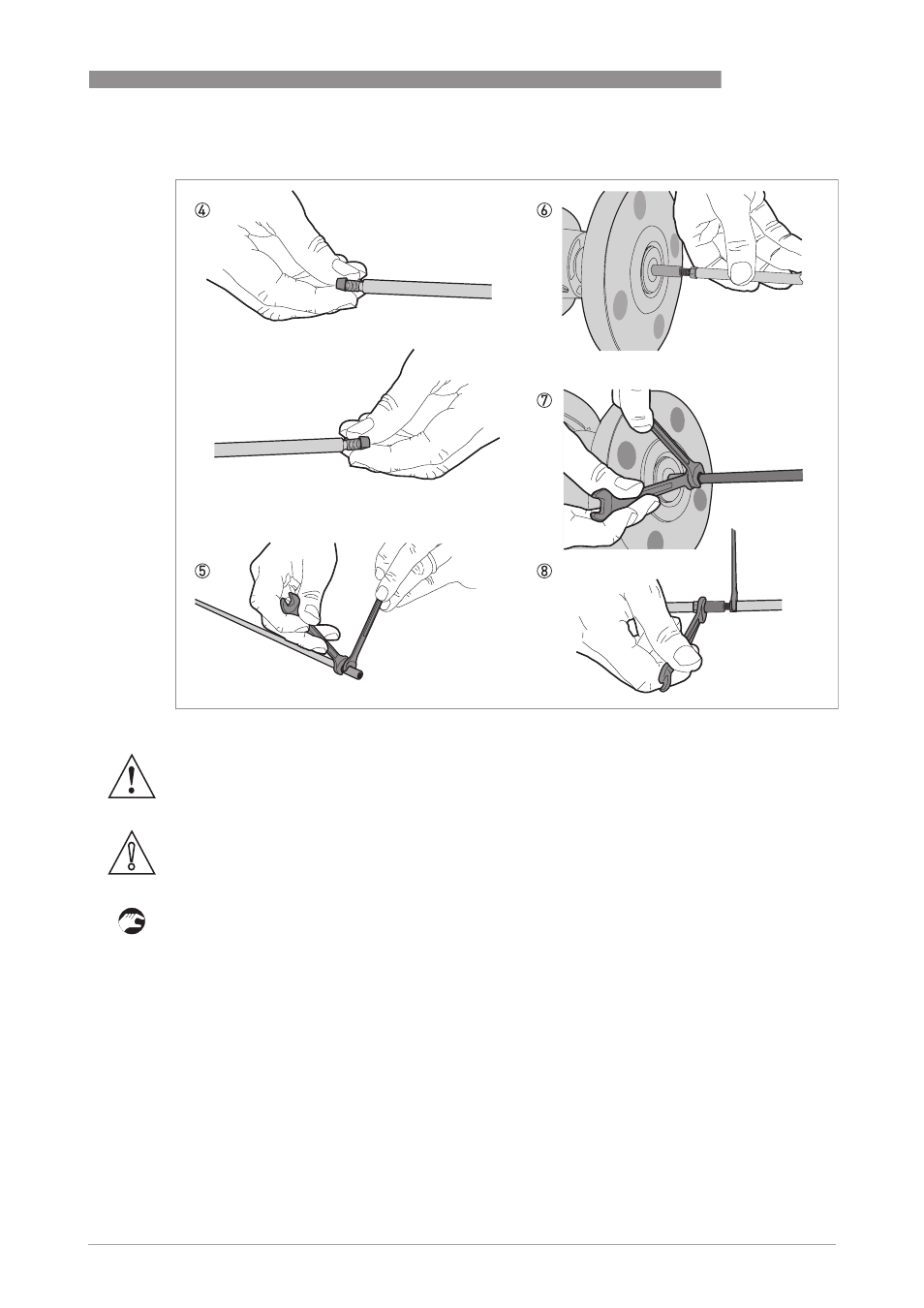 ④

⑥

⑦

⑤

⑧