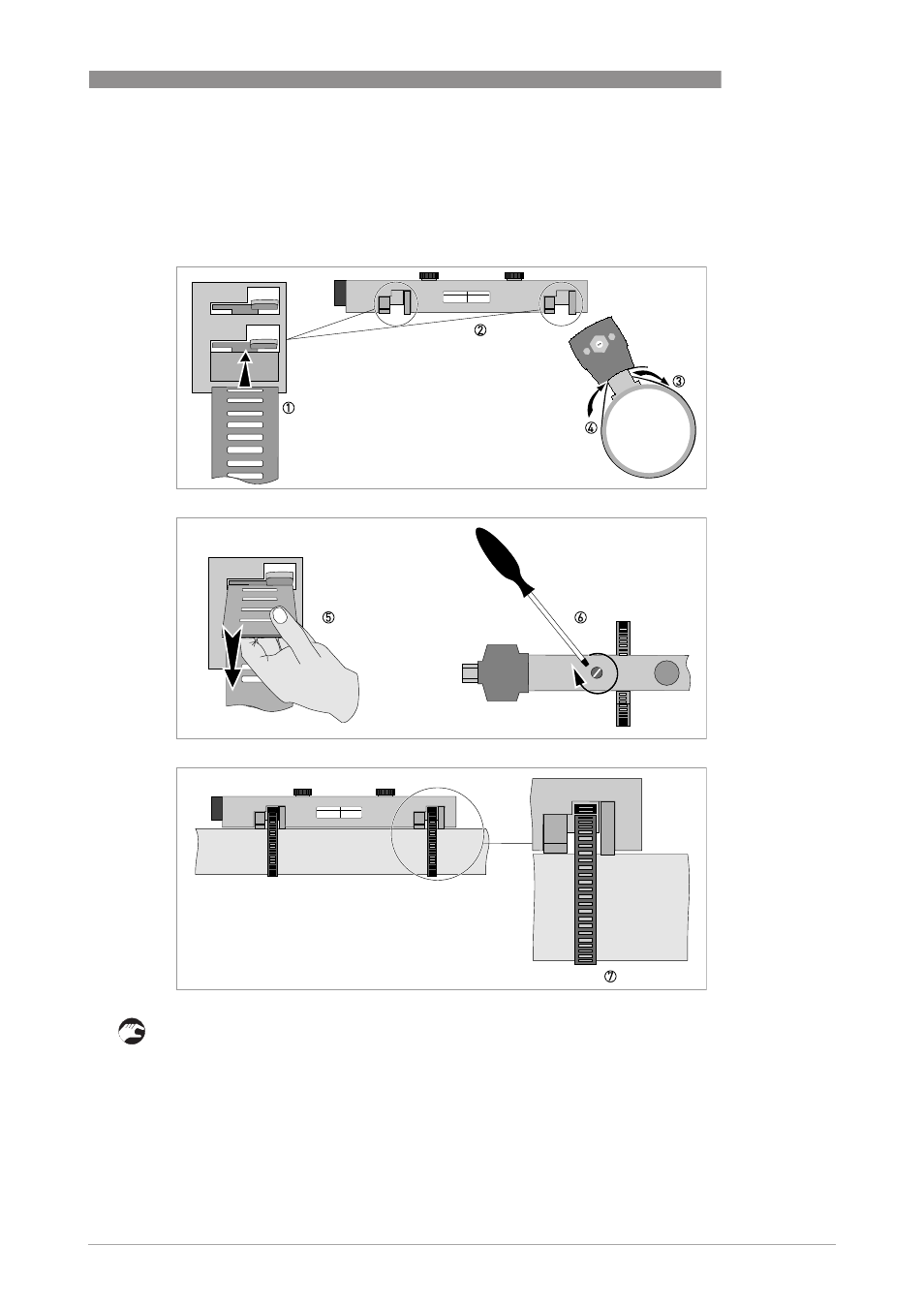 ①

②

③

④

⑤

⑥

⑦