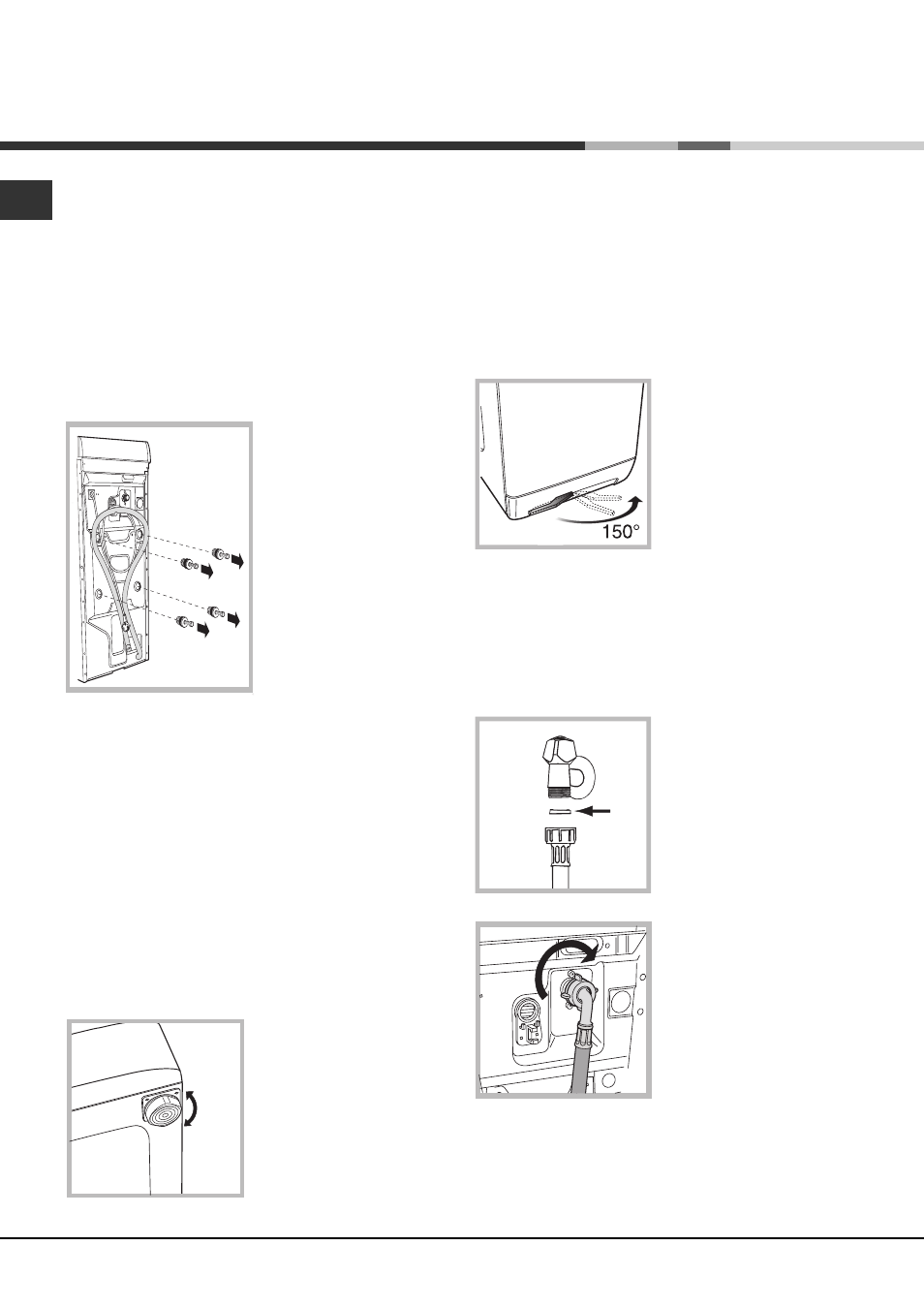 150°