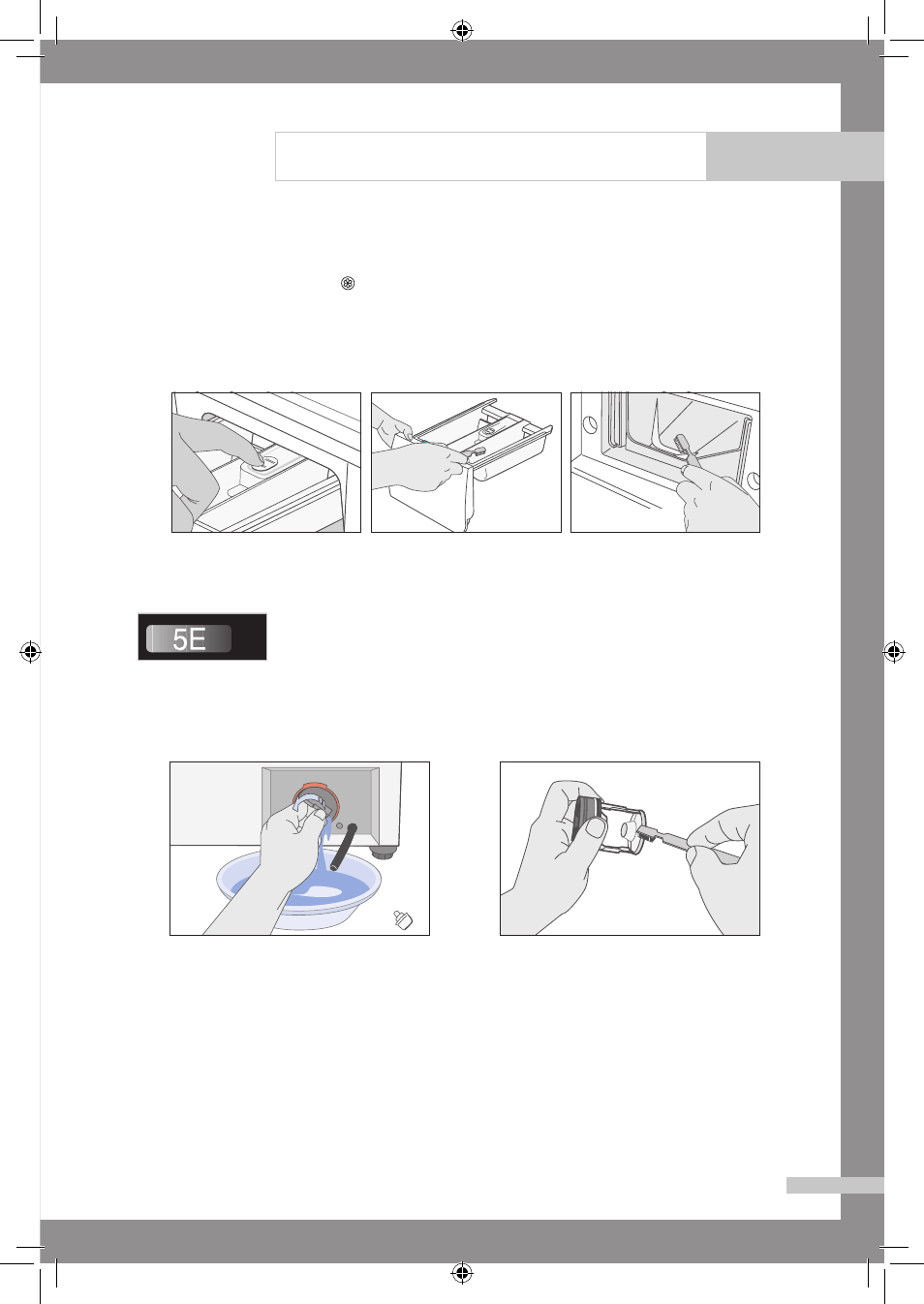 5E